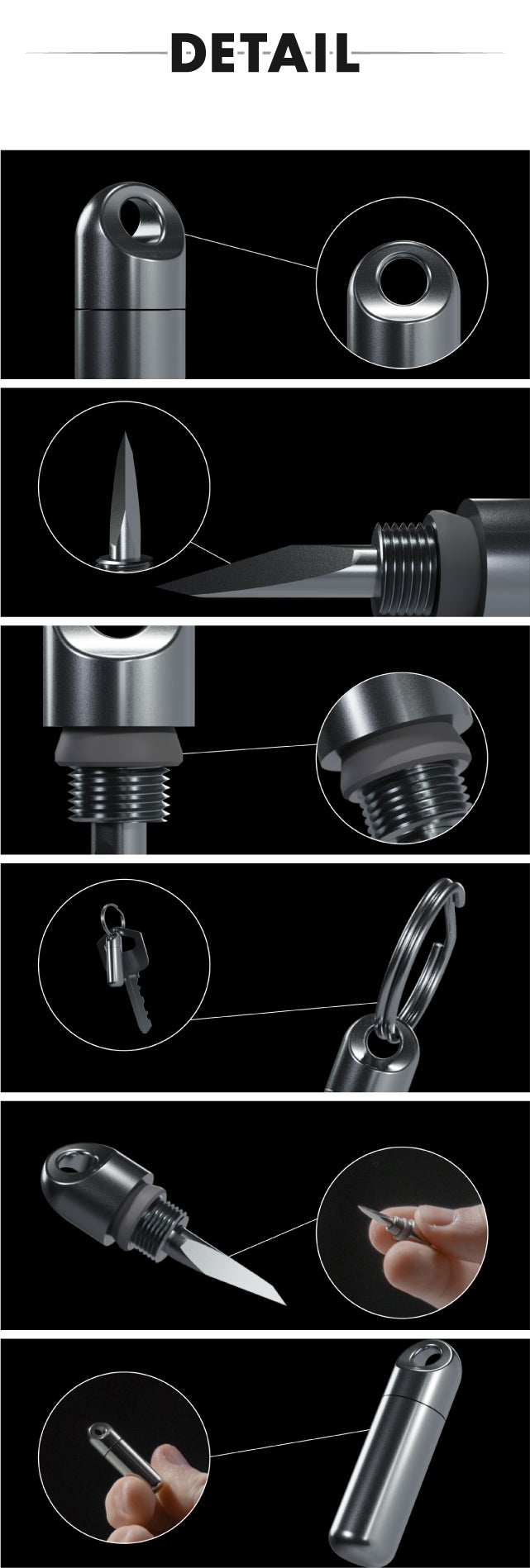 DETAIL