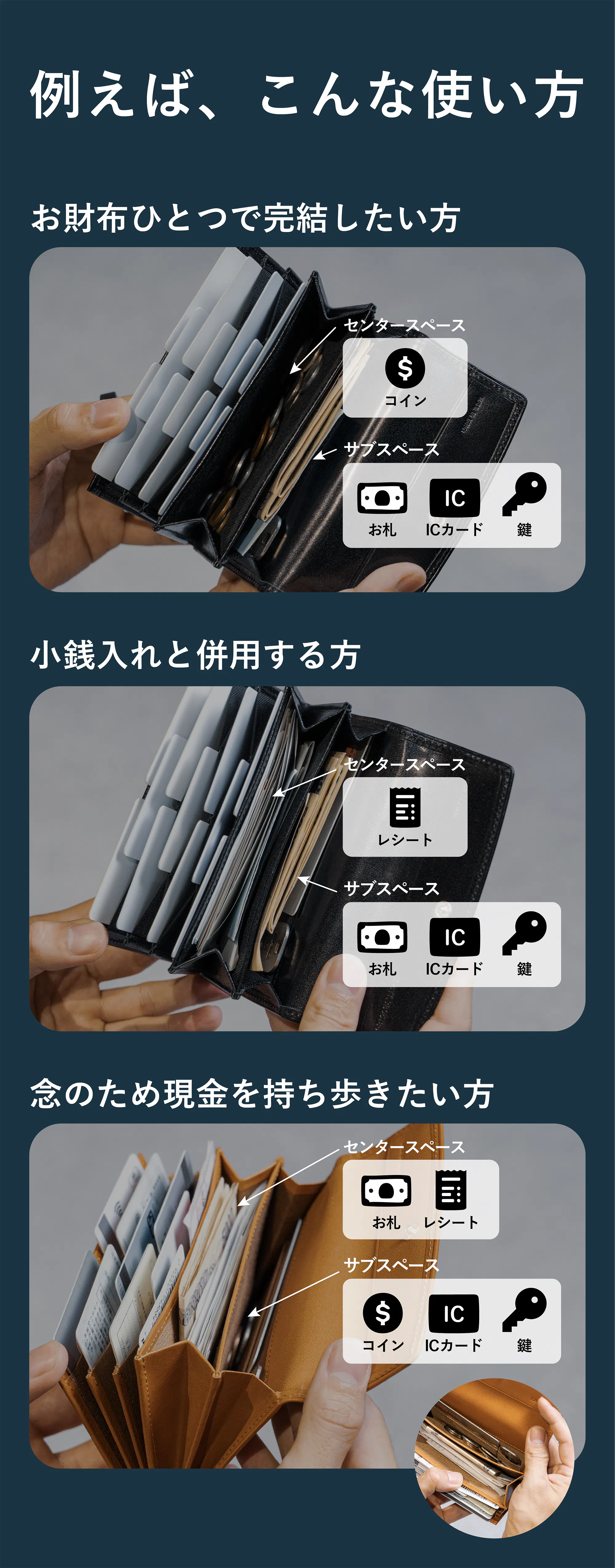 例えば、こんな使い方

お財布ひとつで完結したい方

センタースペース

$

コイン

サブスペース

IC

お札 ICカード 鍵

小銭入れと併用する方

センタースペース

レシート

サブスペース

IC

お札 ICカード 鍵

念のため現金を持ち歩きたい方

センタースペース

お札 レシート

サブスペース

$

IC

コイン ICカード 鍵