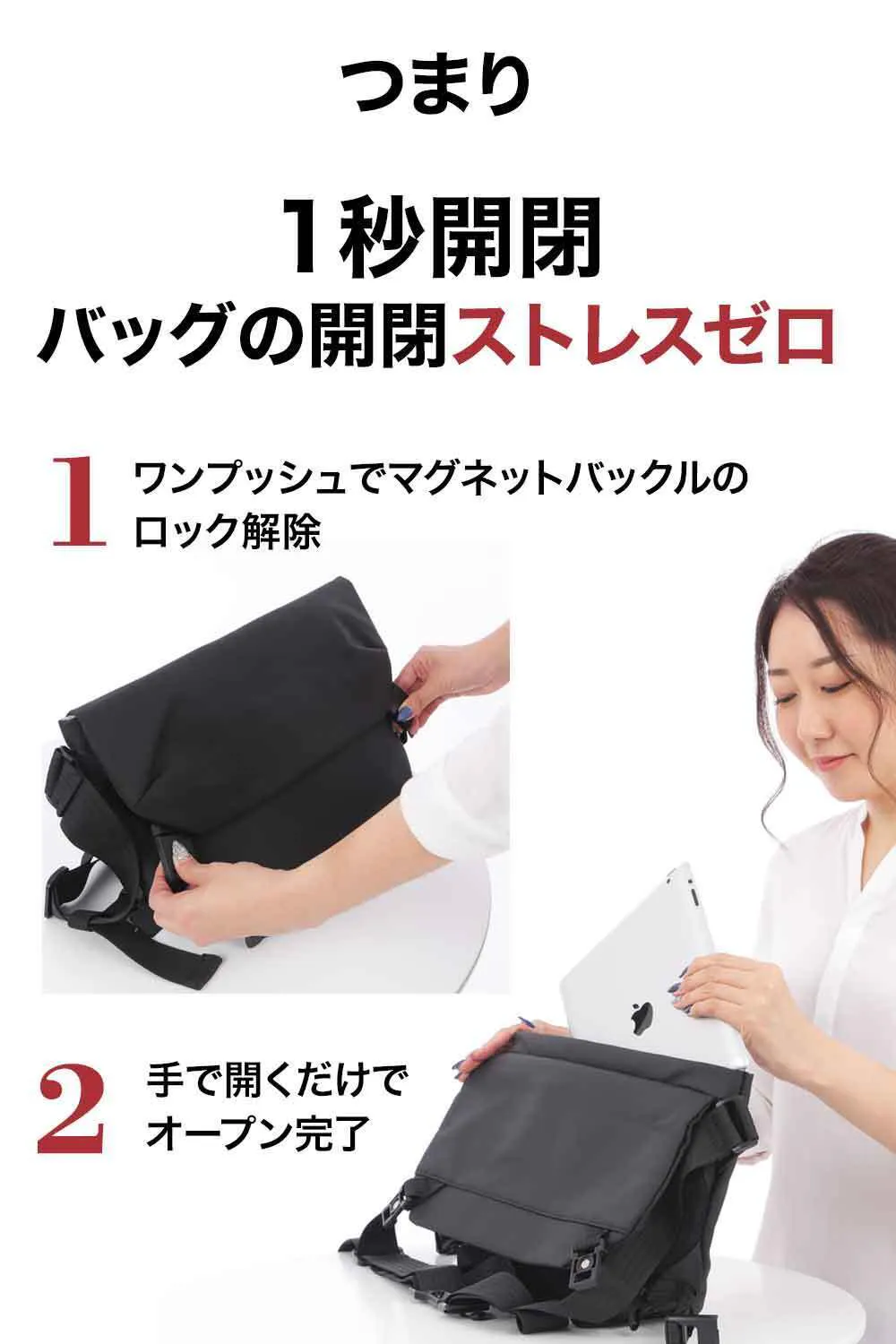 つまり

1秒開閉
バッグの開閉ストレスゼロ

1 ワンプッシュでマグネットバックルのロック解除

2 手で開くだけでオープン完了