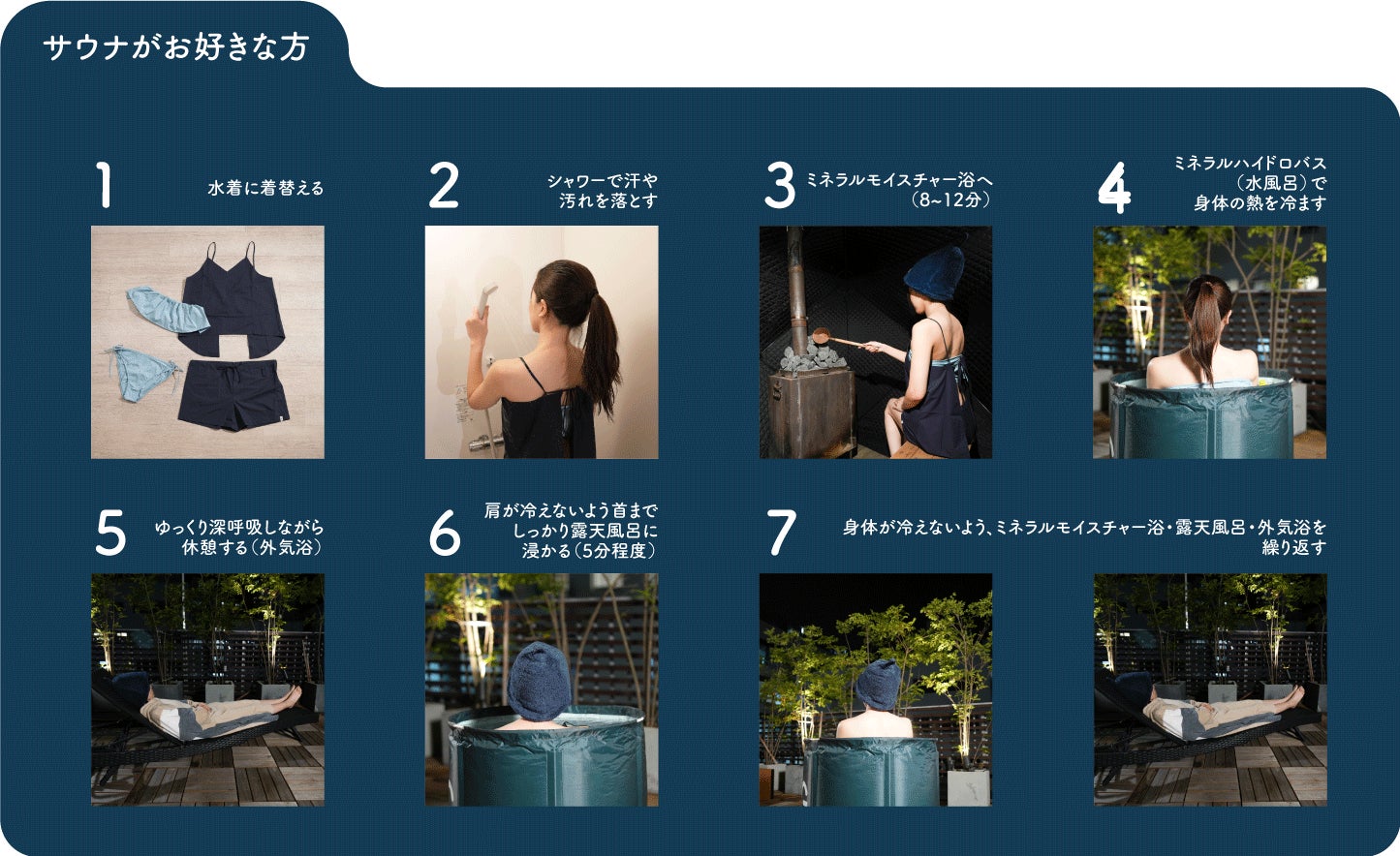 サウナがお好きな方

1 水着に着替える

2 シャワーで汗や汚れを落とす

3 ミネラルモイスチャー浴へ（8~12分）

4 ミネラルハイドロバス（水風呂）で身体の熱を冷ます

5 ゆっくり深呼吸しながら休憩する（外気浴）

6 肩が冷えないよう首までしっかり露天風呂に浸かる（5分程度）

7 身体が冷えないよう、ミネラルモイスチャー浴・露天風呂・外気浴を繰り返す