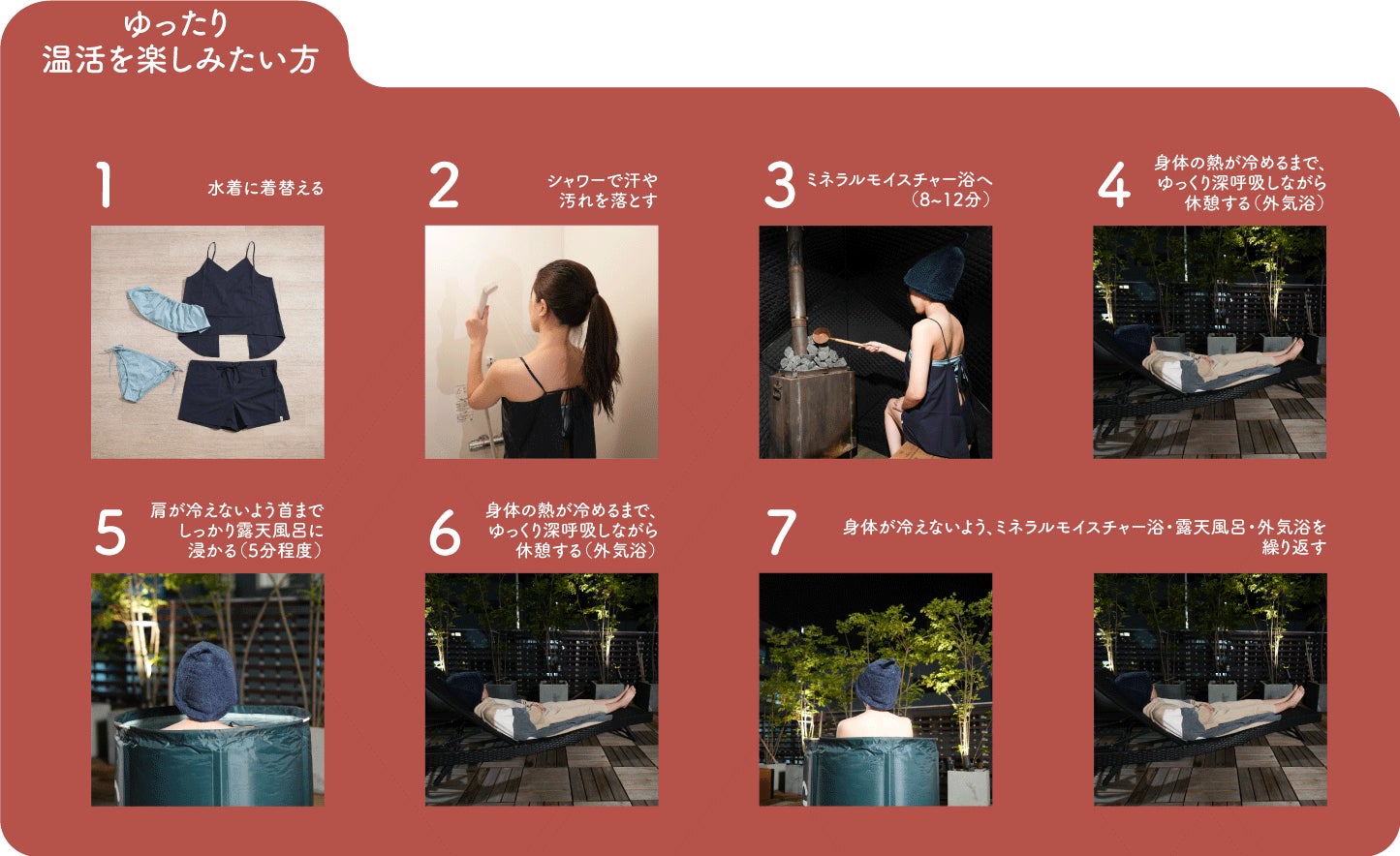 ゆったり
温活を楽しみたい方

1
水着に着替える

2
シャワーで汗や汚れを落とす

3
ミネラルモイスチャー浴へ（8~12分）

4
身体の熱が冷めるまで、ゆっくり深呼吸しながら休憩する（外気浴）

5
肩が冷えないよう首までしっかり露天風呂に浸かる（5分程度）

6
身体の熱が冷めるまで、ゆっくり深呼吸しながら休憩する（外気浴）

7
身体が冷えないよう、ミネラルモイスチャー浴・露天風呂・外気浴を繰り返す