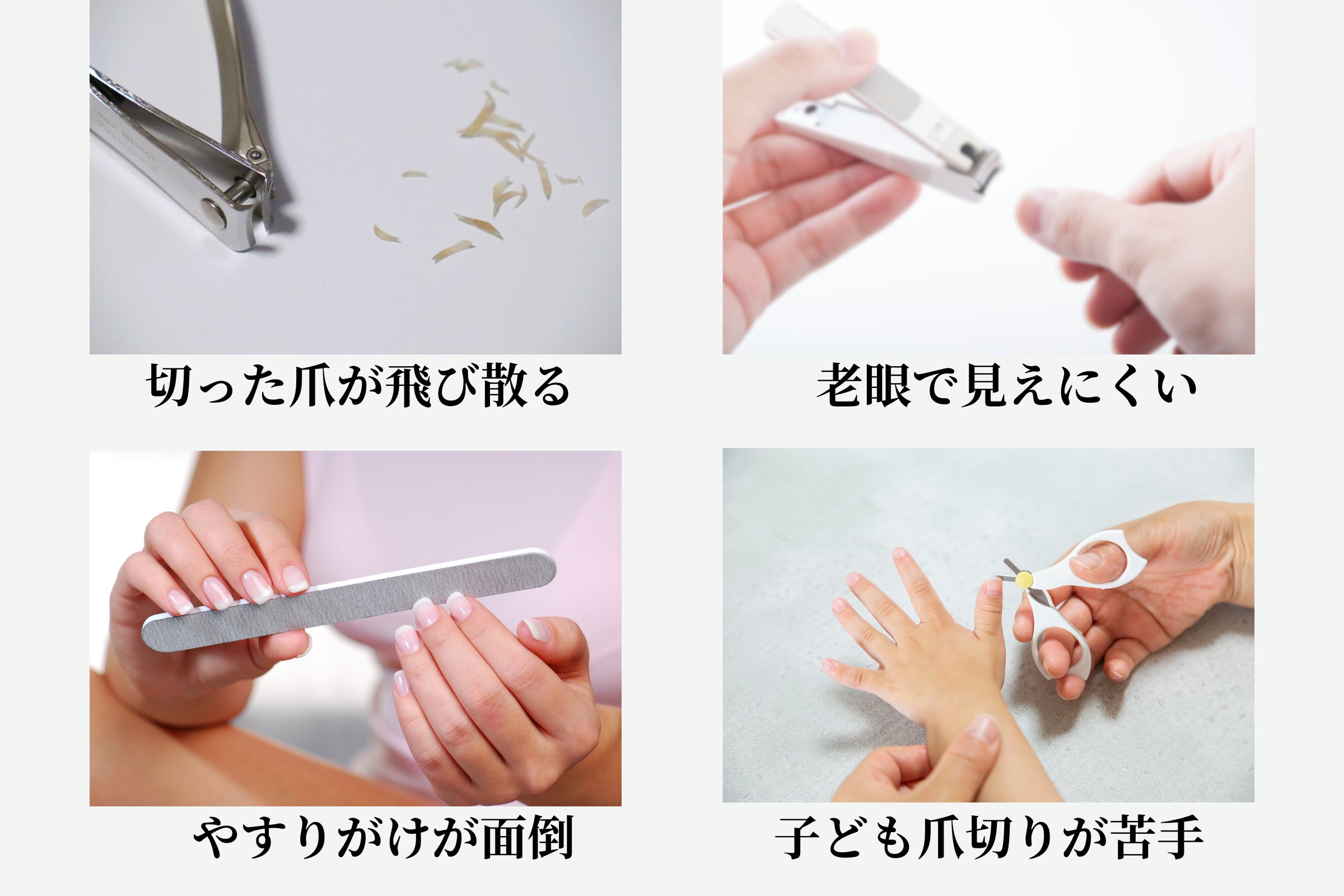 切った爪が飛び散る

老眼で見えにくい

やすりがけが面倒

子ども爪切りが苦手