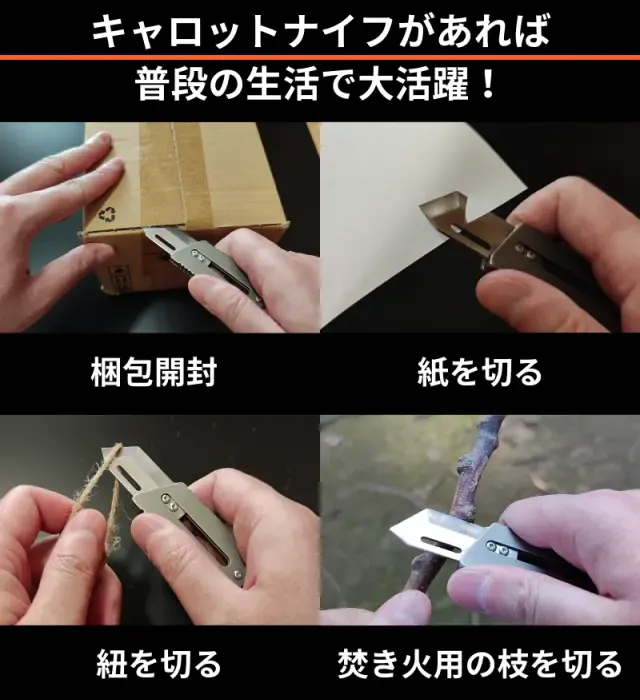 キャロットナイフがあれば

普段の生活で大活躍！

梱包開封

紙を切る

紐を切る

焚き火用の枝を切る