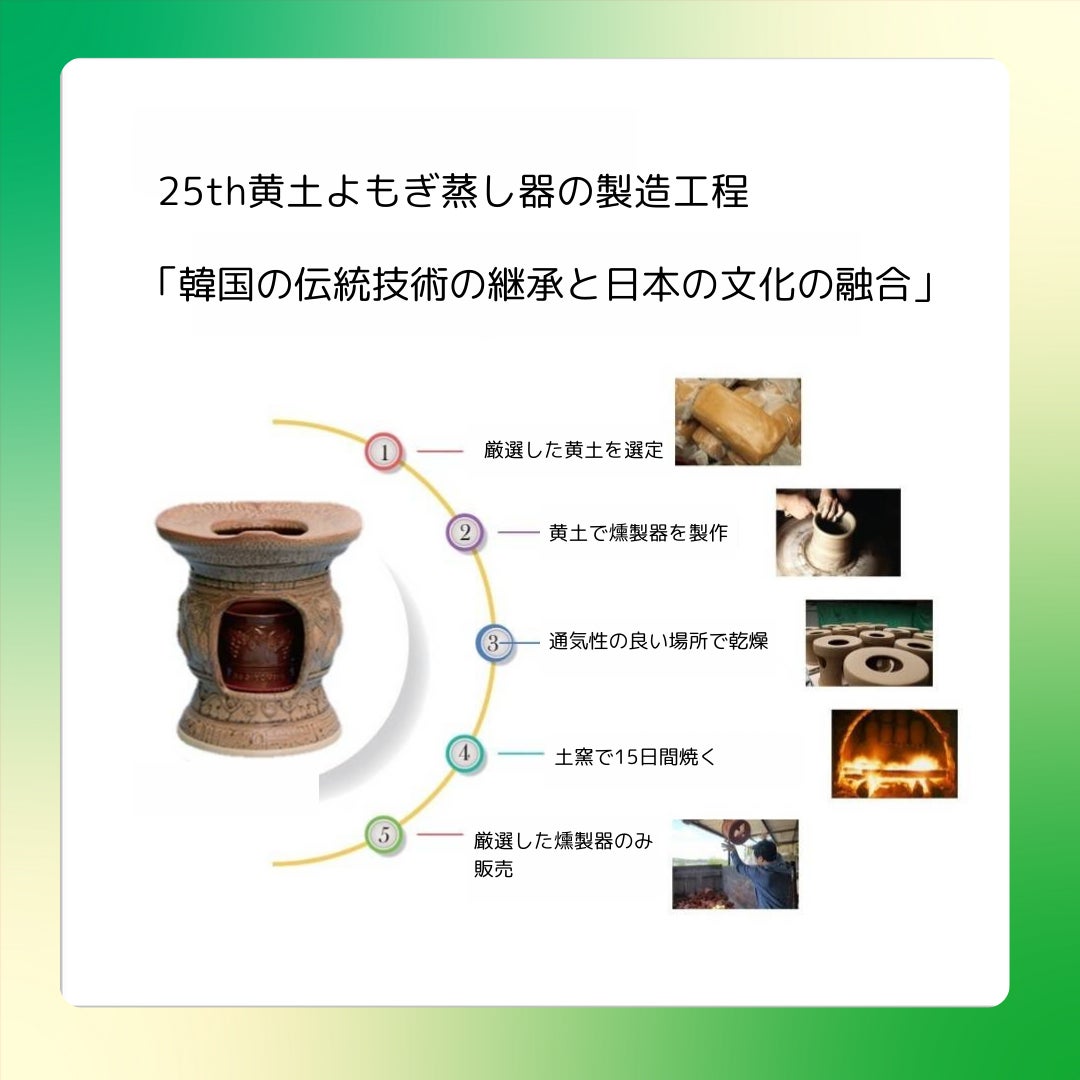 25th黄土よもぎ蒸し器の製造工程

「韓国の伝統技術の継承と日本の文化の融合」

1 厳選した黄土を選定

2 黄土で燻製器を製作

3 通気性の良い場所で乾燥

4 土窯で15日間焼く

5 厳選した燻製器のみ販売