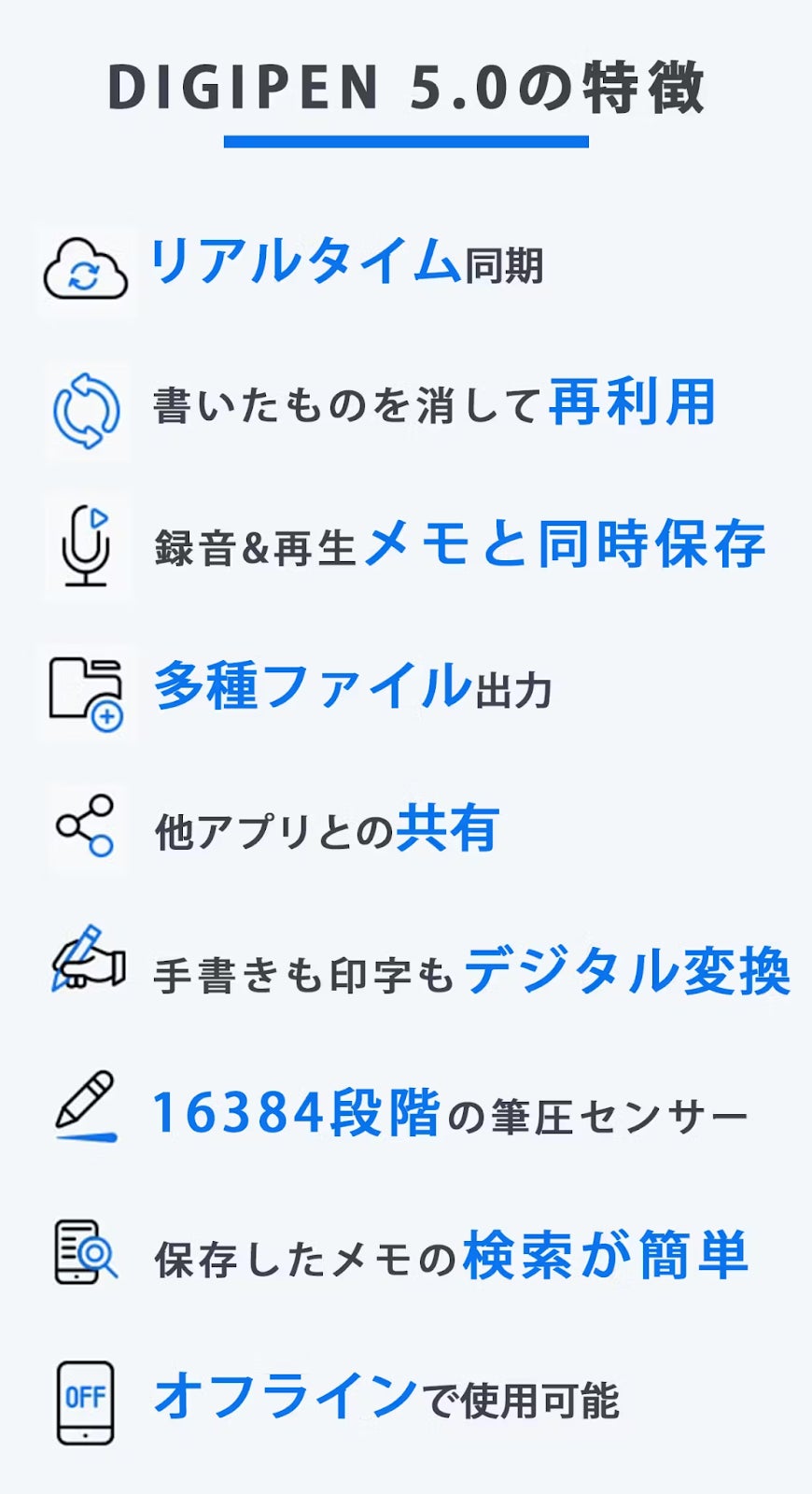 DIGIPEN 5.0の特徴

リアルタイム同期

書いたものを消して再利用

録音&再生メモと同時保存

多種ファイル出力

他アプリとの共有

手書きも印字もデジタル変換

16384段階の筆圧センサー

保存したメモの検索が簡単

OFF

オフラインで使用可能