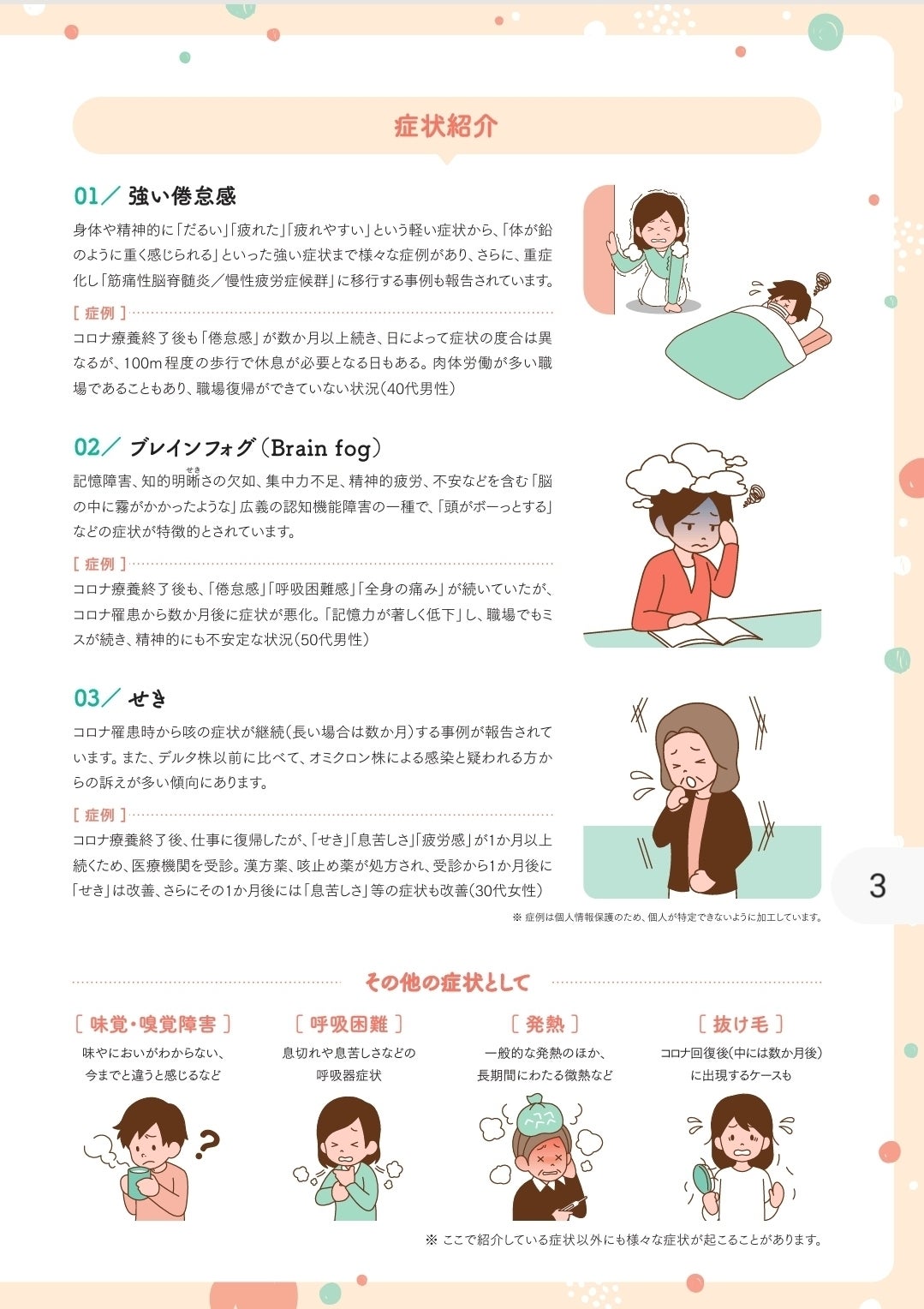 症状紹介

01／ 強い倦怠感

身体や精神的に「だるい」「疲れた」「疲れやすい」という軽い症状から、「体が鉛のように重く感じられる」といった強い症状まで様々な症例があり、さらに、重症化し「筋痛性脳脊髄炎／慢性疲労症候群」に移行する事例も報告されています。

［ 症例 ］

コロナ療養終了後も「倦怠感」が数か月以上続き、日によって症状の度合は異なるが、100m程度の歩行で休息が必要となる日もある。肉体労働が多い職場であることもあり、職場復帰ができていない状況（40代男性）

02／ ブレインフォグ（Brain fog）

記憶障害、知的明晰（せき）さの欠如、集中力不足、精神的疲労、不安などを含む「脳の中に霧がかかったような」広義の認知機能障害の一種で、「頭がボーっとする」などの症状が特徴的とされています。

［ 症例 ］

コロナ療養終了後も、「倦怠感」「呼吸困難感」「全身の痛み」が続いていたが、コロナ罹患から数か月後に症状が悪化。「記憶力が著しく低下」し、職場でもミスが続き、精神的にも不安定な状況（50代男性）

03／ せき

コロナ罹患時から咳の症状が継続（長い場合は数か月）する事例が報告されています。また、デルタ株以前に比べて、オミクロン株による感染と疑われる方からの訴えが多い傾向にあります。

［ 症例 ］

コロナ療養終了後、仕事に復帰したが、「せき」「息苦しさ」「疲労感」が1か月以上続くため、医療機関を受診。漢方薬、咳止め薬が処方され、受診から1か月後に「せき」は改善、さらにその1か月後には「息苦しさ」等の症状も改善（30代女性）

※ 症例は個人情報保護のため、個人が特定できないように加工しています。

3

その他の症状として

［ 味覚・嗅覚障害 ］
味やにおいがわからない、今までと違うと感じるなど

［ 呼吸困難 ］
息切れや息苦しさなどの呼吸器症状

［ 発熱 ］
一般的な発熱のほか、長期間にわたる微熱など

［ 抜け毛 ］
コロナ回復後（中には数か月後）に出現するケースも

※ ここで紹介している症状以外にも様々な症状が起こることがあります。