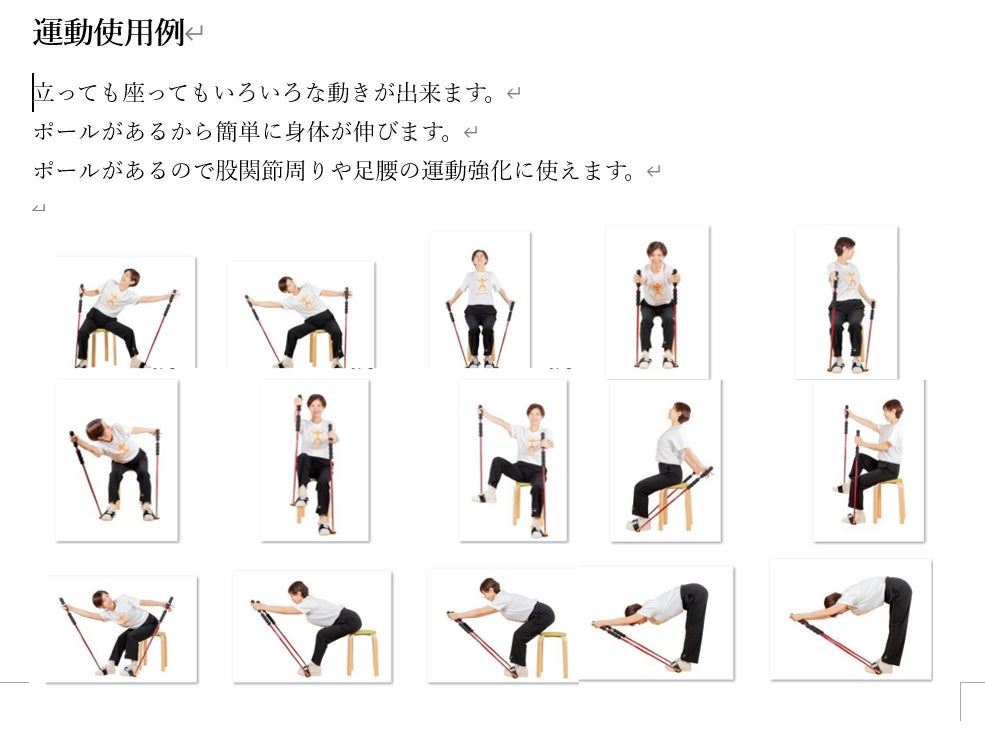 運動使用例

立っても座ってもいろいろな動きが出来ます。
ポールがあるから簡単に身体が伸びます。
ポールがあるので股関節周りや足腰の運動強化に使えます。