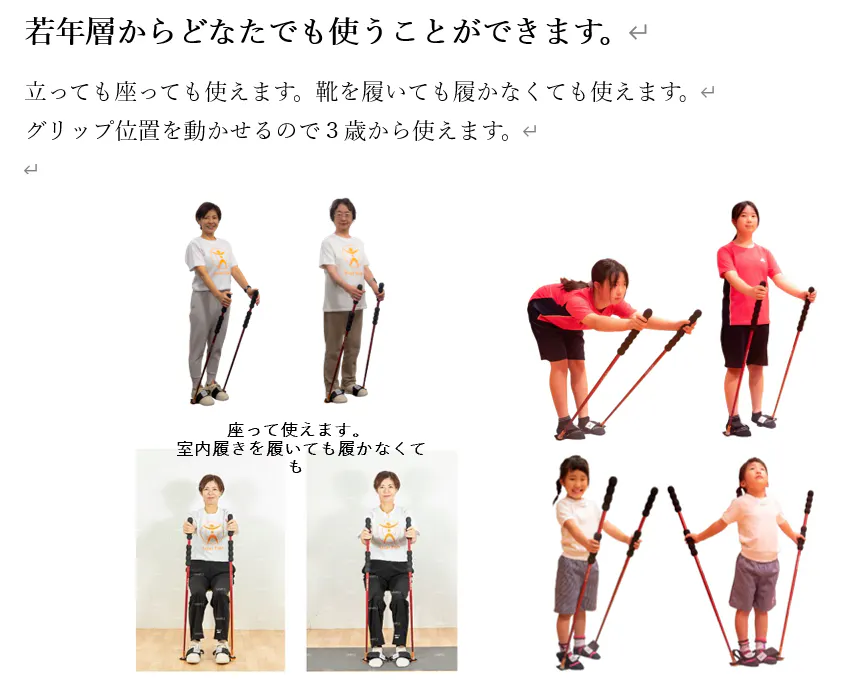 若年層からどなたでも使うことができます。

立っても座っても使えます。靴を履いても履かなくても使えます。
グリップ位置を動かせるので３歳から使えます。

座って使えます。
室内履きを履いても履かなくても