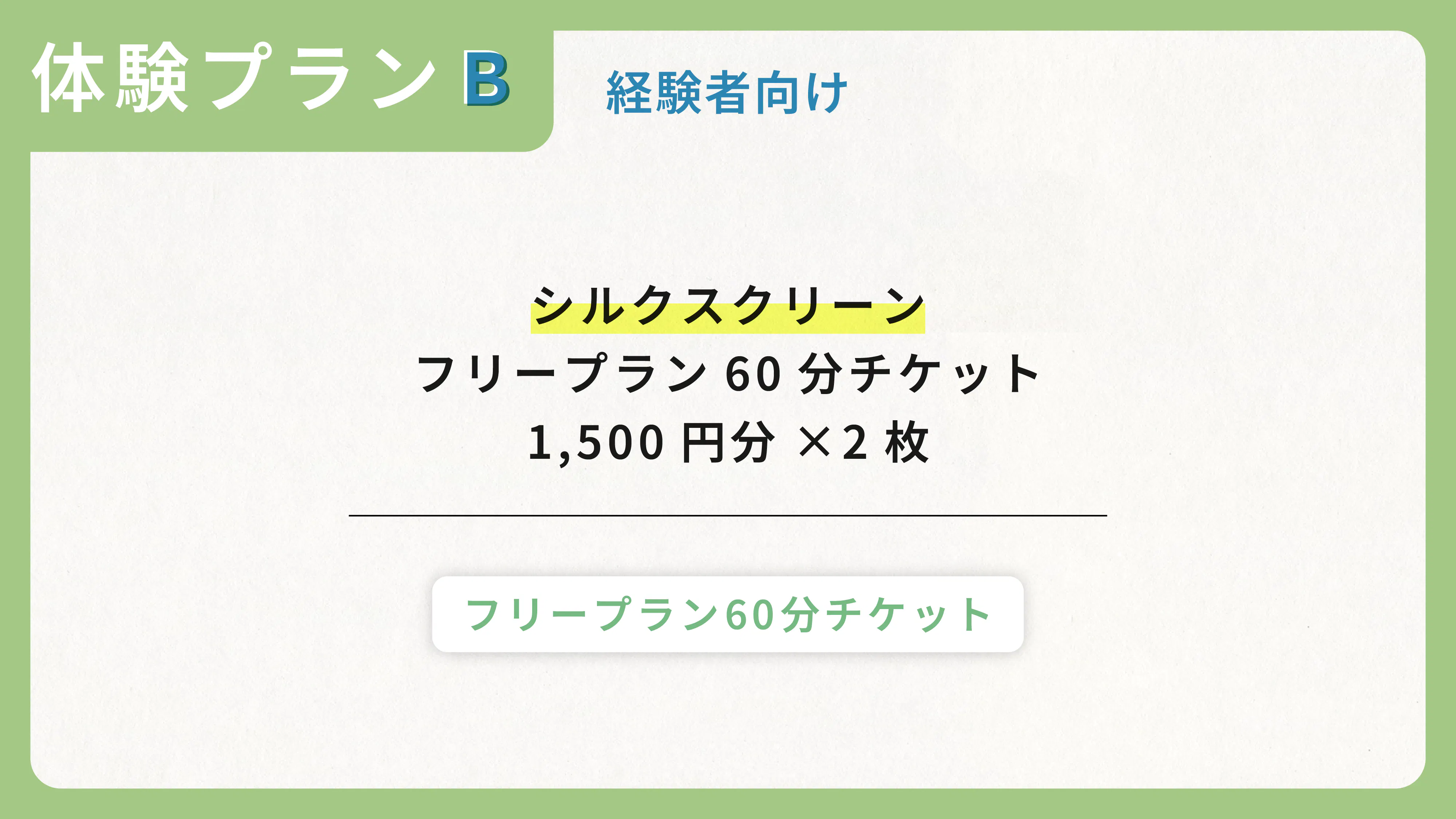 体験プランB

経験者向け

シルクスクリーン

フリープラン60分チケット

1,500円分×2枚

フリープラン60分チケット