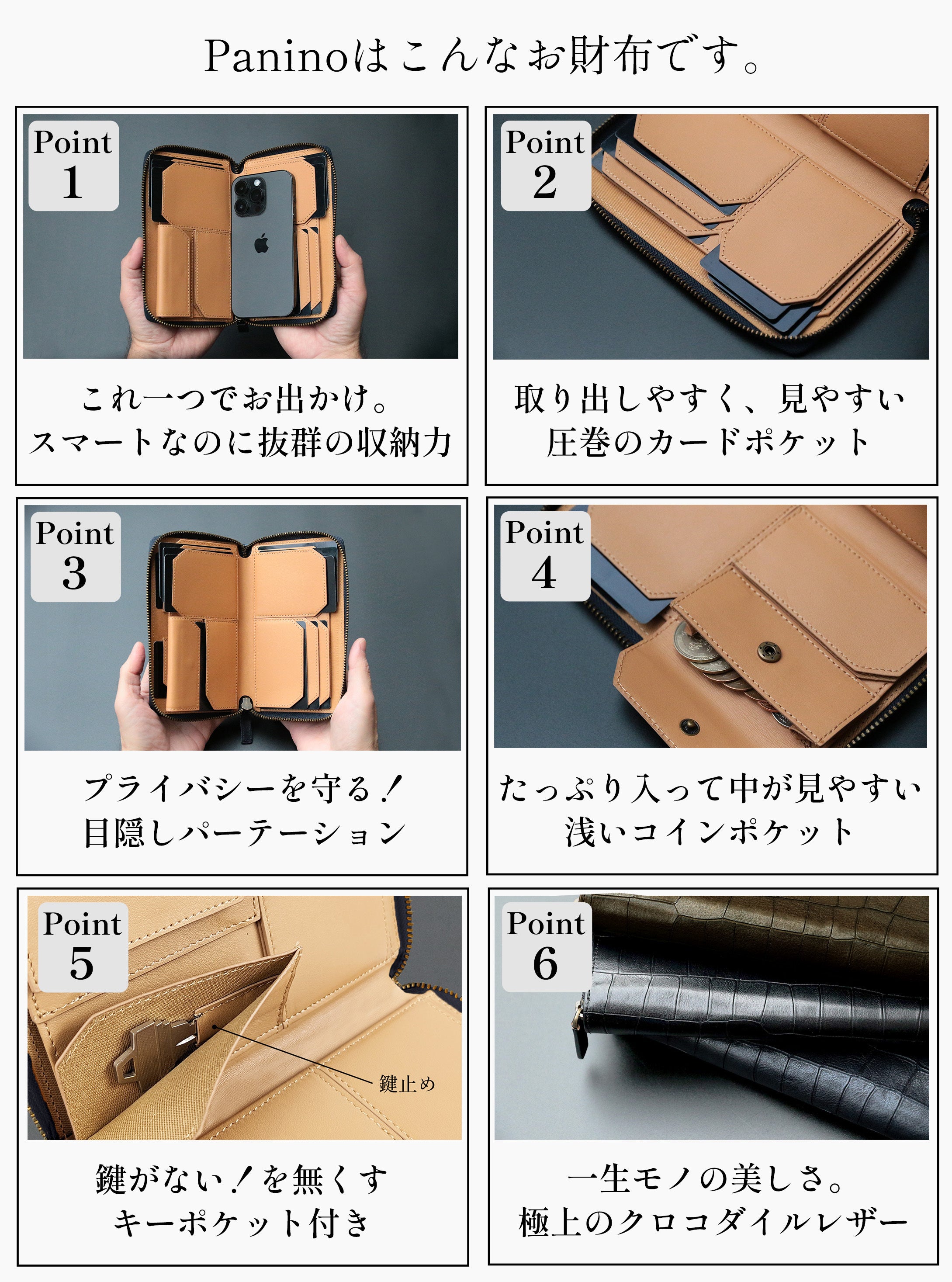 Paninoはこんなお財布です。

Point 1

これ一つでお出かけ。
スマートなのに抜群の収納力

Point 2

取り出しやすく、見やすい
圧巻のカードポケット

Point 3

プライバシーを守る！
目隠しパーテーション

Point 4

たっぷり入って中が見やすい
浅いコインポケット

Point 5

鍵止め

鍵がない！を無くす
キーポケット付き

Point 6

一生モノの美しさ。
極上のクロコダイルレザー