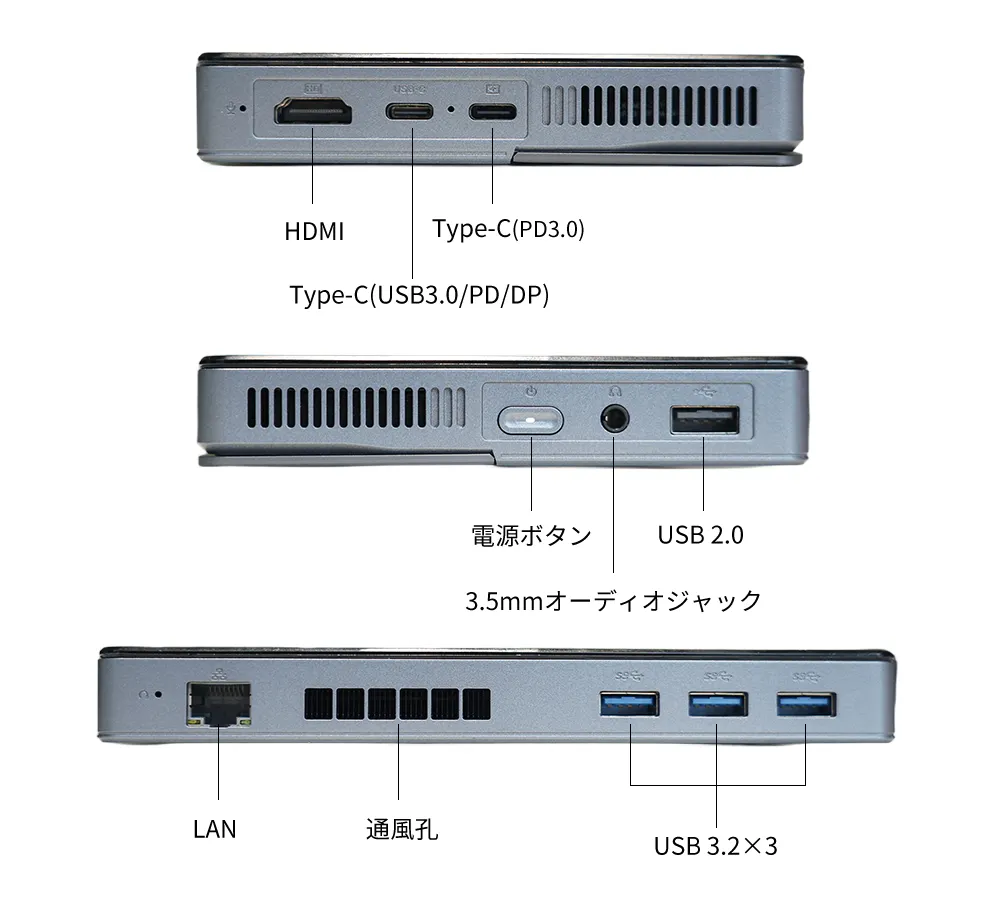 HDMI

Type-C(PD3.0)

Type-C(USB3.0/PD/DP)

電源ボタン

USB 2.0

3.5mmオーディオジャック

LAN

通風孔

USB 3.2×3