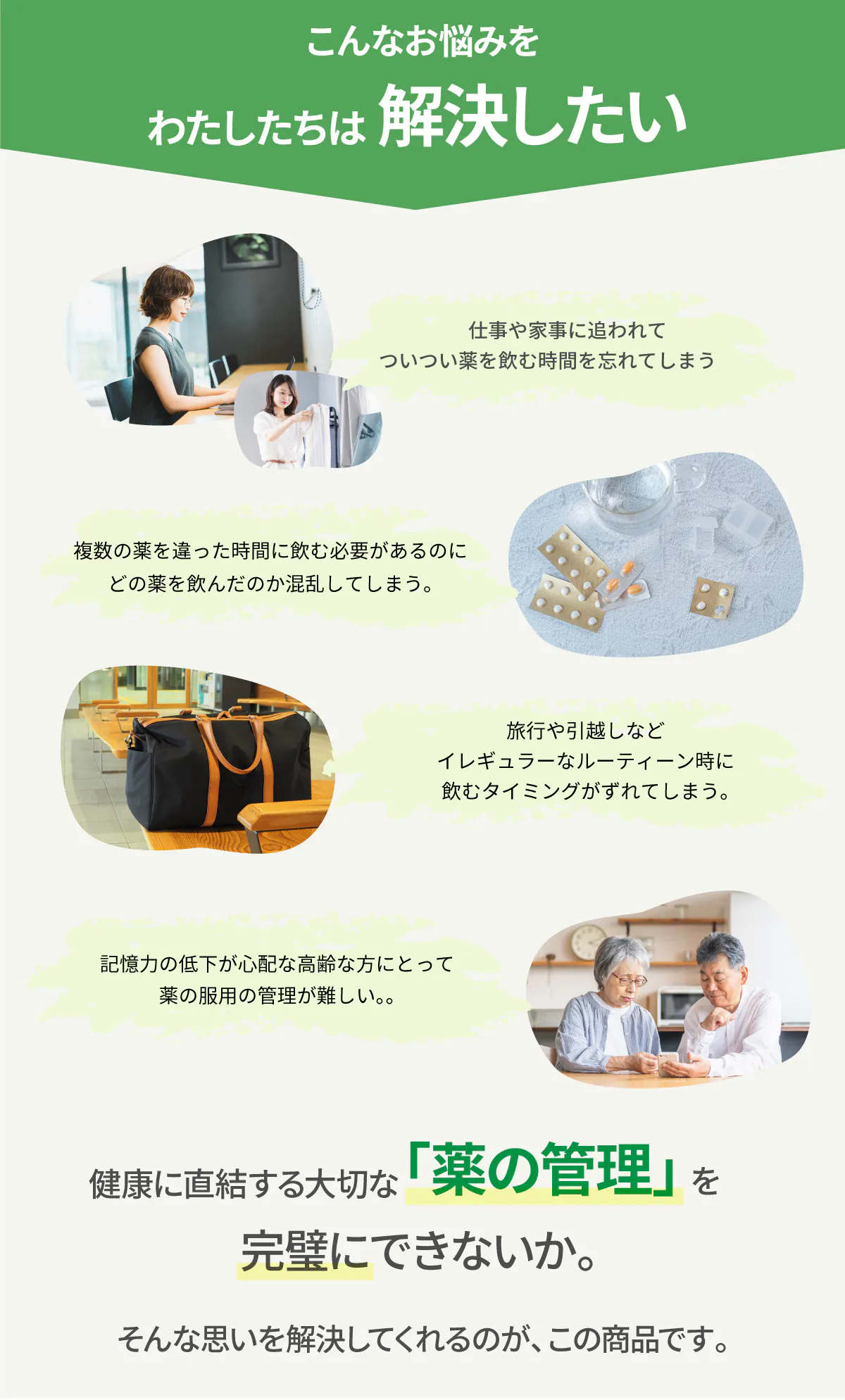 こんなお悩みを

わたしたちは 解決したい

仕事や家事に追われて
ついつい薬を飲む時間を忘れてしまう

複数の薬を違った時間に飲む必要があるのに
どの薬を飲んだのか混乱してしまう。

旅行や引越しなど
イレギュラーなルーティーン時に
飲むタイミングがずれてしまう。

記憶力の低下が心配な高齢な方にとって
薬の服用の管理が難しい。。

健康に直結する大切な「薬の管理」を

完璧にできないか。

そんな思いを解決してくれるのが、この商品です。