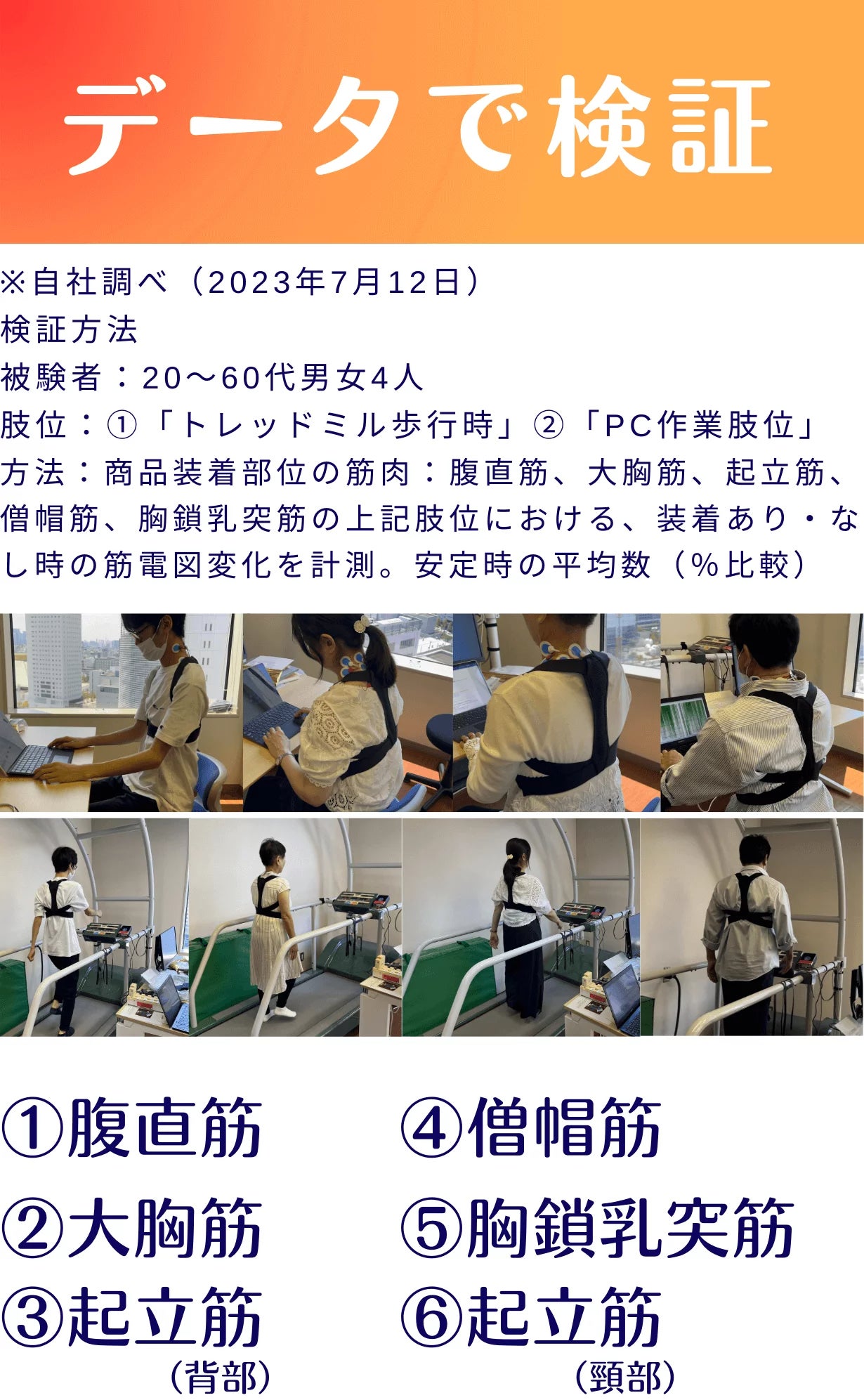 データで検証

※自社調べ（2023年7月12日）
検証方法
被験者：20〜60代男女4人
肢位：①「トレッドミル歩行時」②「PC作業肢位」
方法：商品装着部位の筋肉：腹直筋、大胸筋、起立筋、僧帽筋、胸鎖乳突筋の上記肢位における、装着あり・なし時の筋電図変化を計測。安定時の平均数（%比較）

①腹直筋
②大胸筋
③起立筋
（背部）

④僧帽筋
⑤胸鎖乳突筋
⑥起立筋
（頸部）