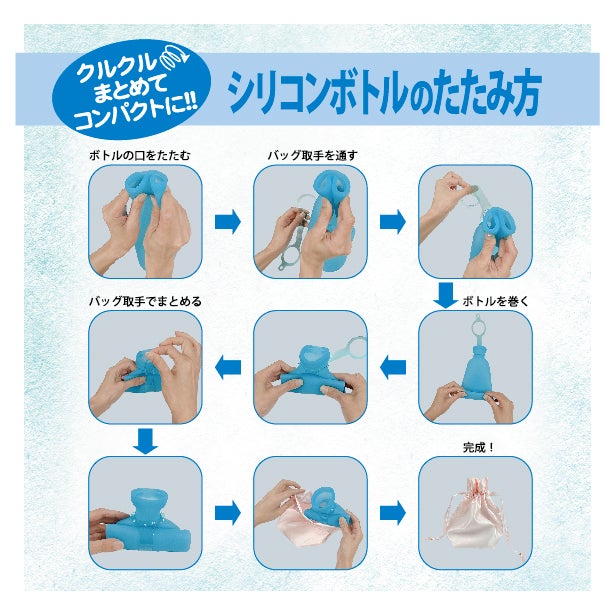 クルクル
まとめて
コンパクトに!!

シリコンボトルのたたみ方

ボトルの口をたたむ

バッグ取手を通す

ボトルを巻く

バッグ取手でまとめる

完成！