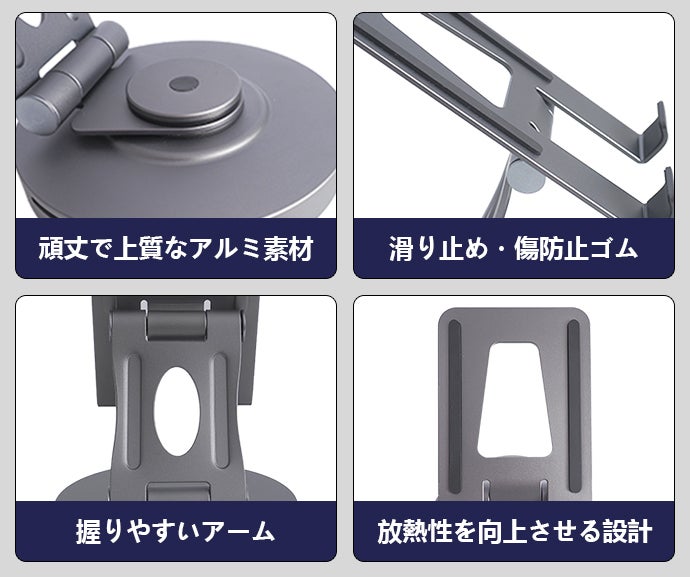 頑丈で上質なアルミ素材

滑り止め・傷防止ゴム

握りやすいアーム

放熱性を向上させる設計