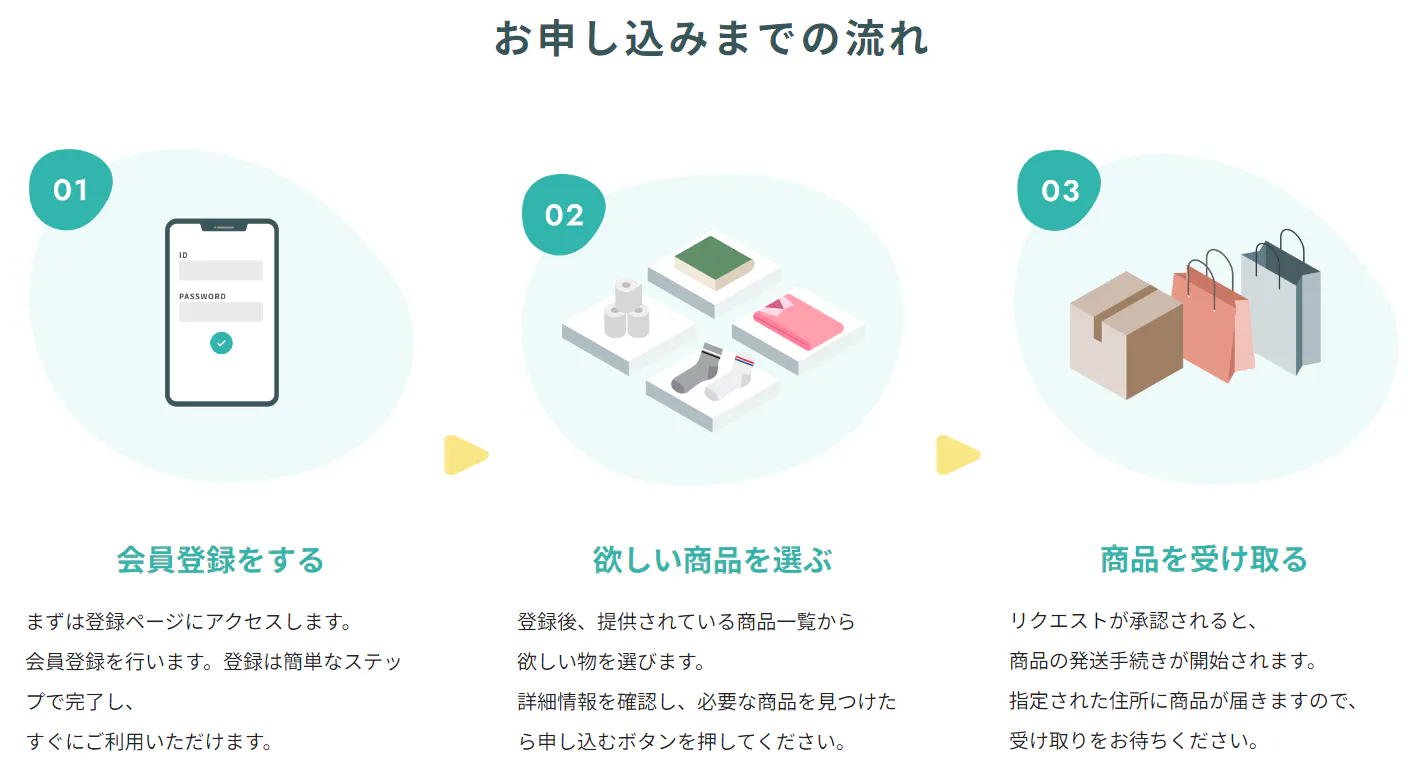 お申し込みまでの流れ

01

ID

PASSWORD

会員登録をする

まずは登録ページにアクセスします。
会員登録を行います。登録は簡単なステップで完了し、
すぐにご利用いただけます。

02

欲しい商品を選ぶ

登録後、提供されている商品一覧から
欲しい物を選びます。
詳細情報を確認し、必要な商品を見つけたら申し込むボタンを押してください。

03

商品を受け取る

リクエストが承認されると、
商品の発送手続きが開始されます。
指定された住所に商品が届きますので、
受け取りをお待ちください。