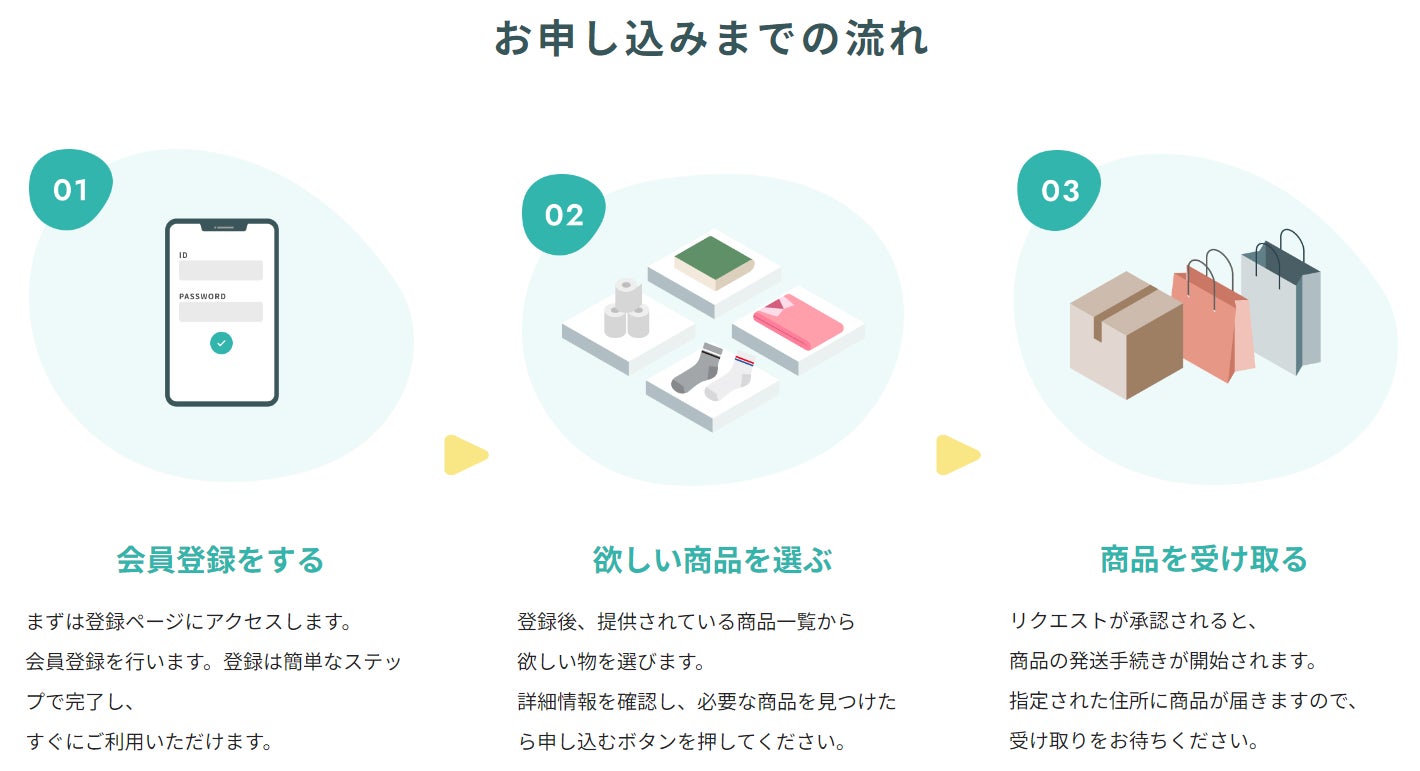 お申し込みまでの流れ

01

ID

PASSWORD

会員登録をする

まずは登録ページにアクセスします。
会員登録を行います。登録は簡単なステップで完了し、
すぐにご利用いただけます。

02

欲しい商品を選ぶ

登録後、提供されている商品一覧から
欲しい物を選びます。
詳細情報を確認し、必要な商品を見つけたら申し込むボタンを押してください。

03

商品を受け取る

リクエストが承認されると、
商品の発送手続きが開始されます。
指定された住所に商品が届きますので、
受け取りをお待ちください。