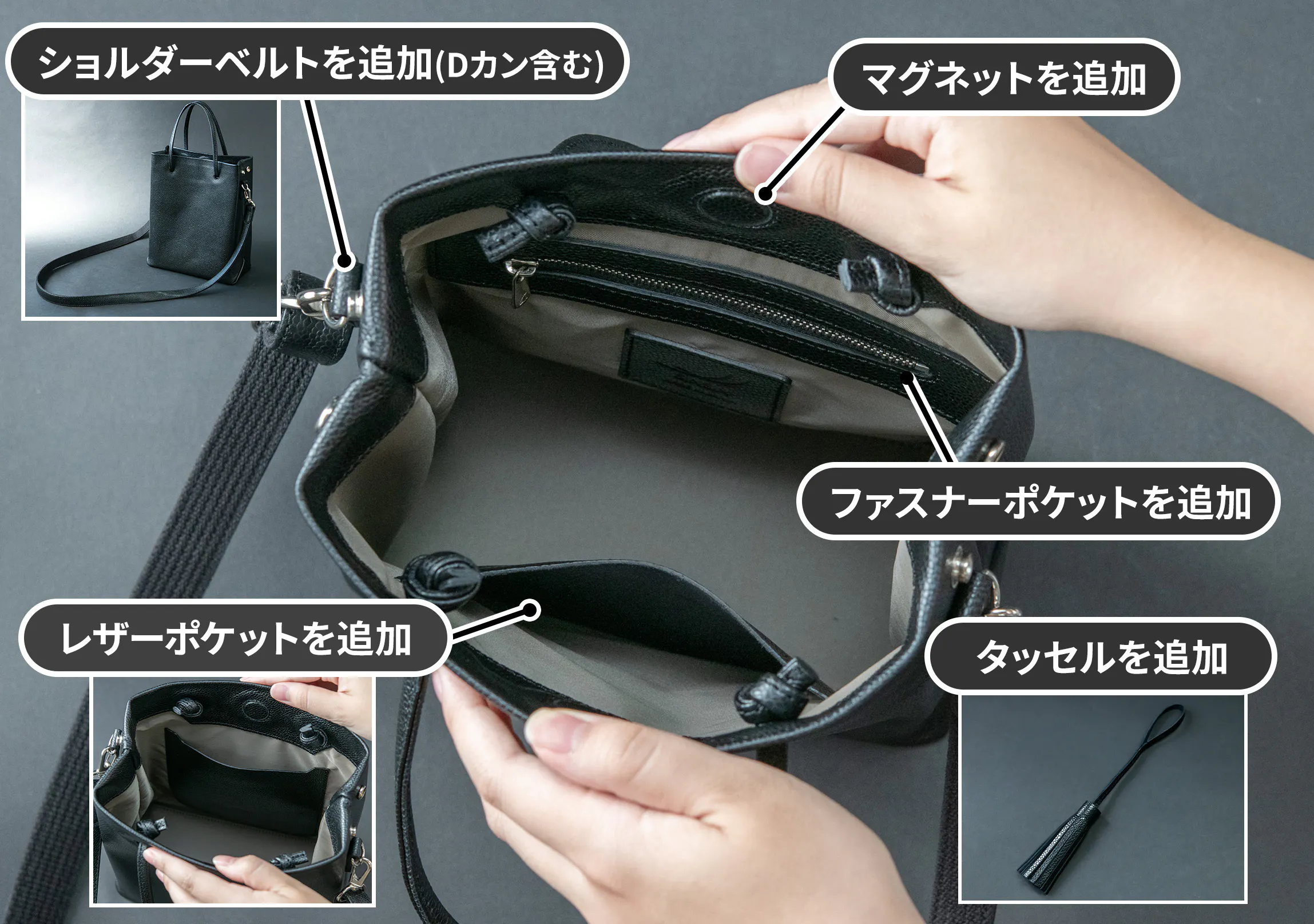 ショルダーベルトを追加(Dカン含む)

マグネットを追加

ファスナーポケットを追加

レザーポケットを追加

タッセルを追加