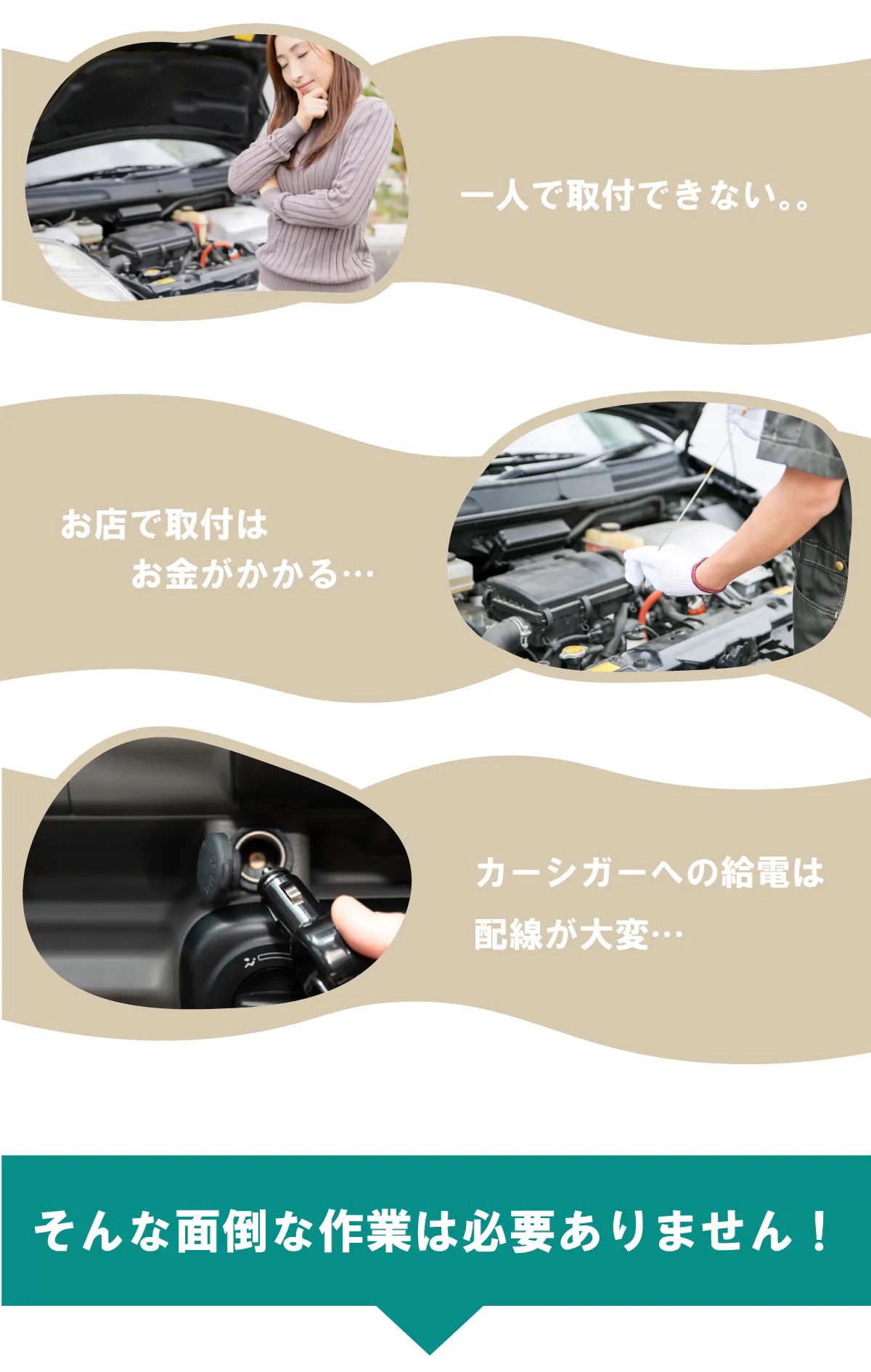 一人で取付できない。。

お店で取付は
お金がかかる…

カーシガーへの給電は
配線が大変…

そんな面倒な作業は必要ありません！