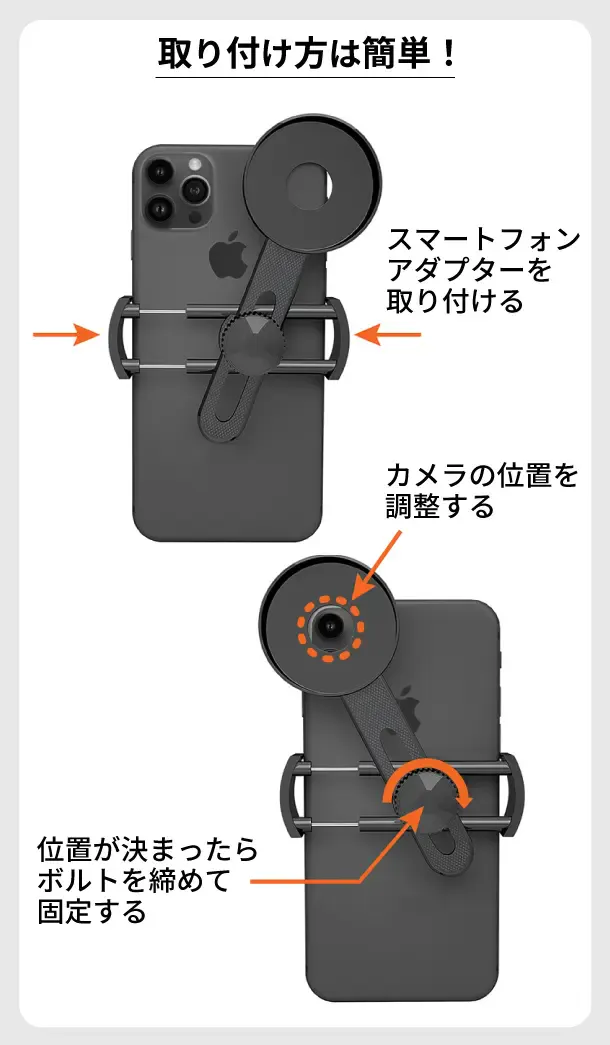 取り付け方は簡単！

スマートフォンアダプターを取り付ける

カメラの位置を調整する

位置が決まったらボルトを締めて固定する