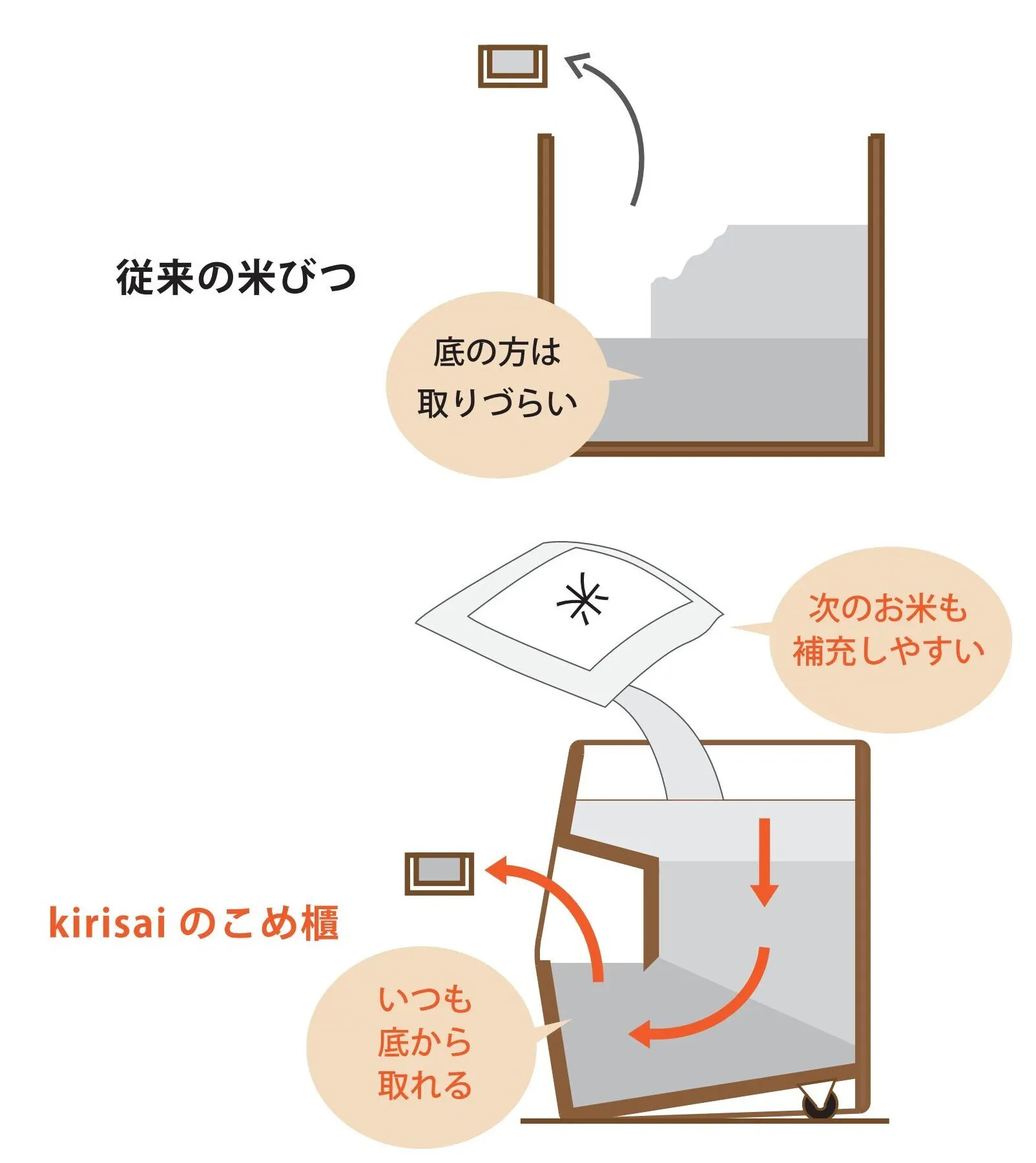 従来の米びつ

底の方は
取りづらい

米

次のお米も
補充しやすい

kirisai のこめ櫃

いつも
底から
取れる