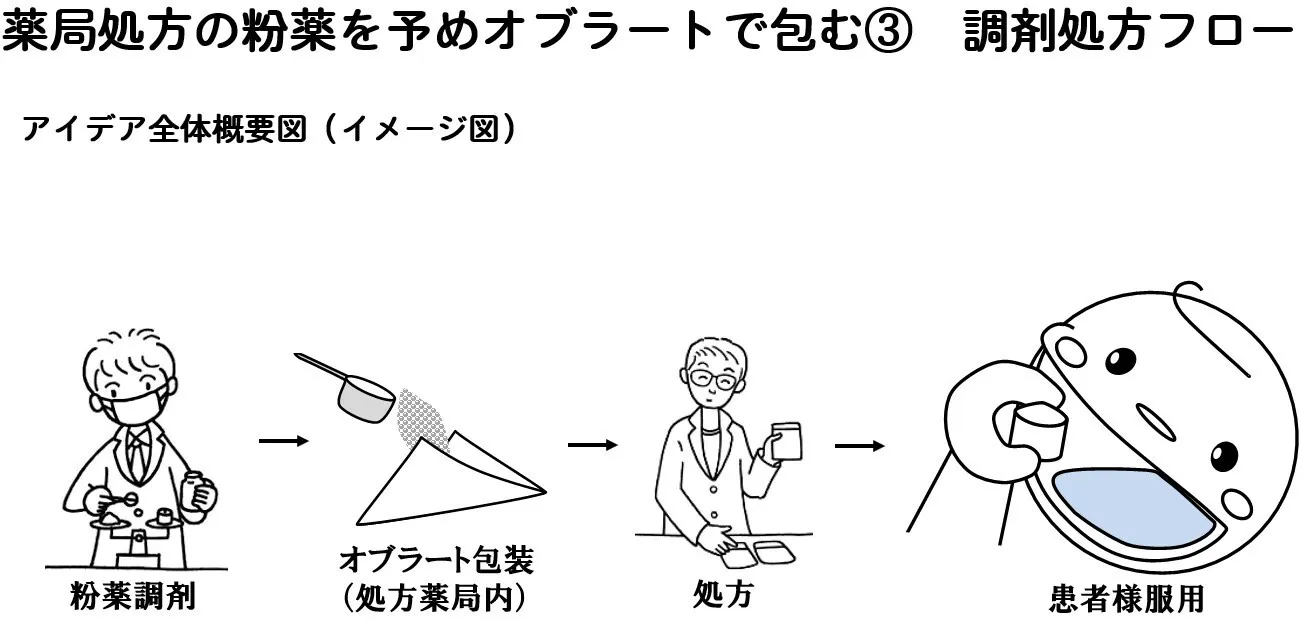 薬局処方の粉薬を予めオブラートで包む③　調剤処方フロー

アイデア全体概要図（イメージ図）

粉薬調剤

オブラート包装
（処方薬局内）

処方

患者様服用