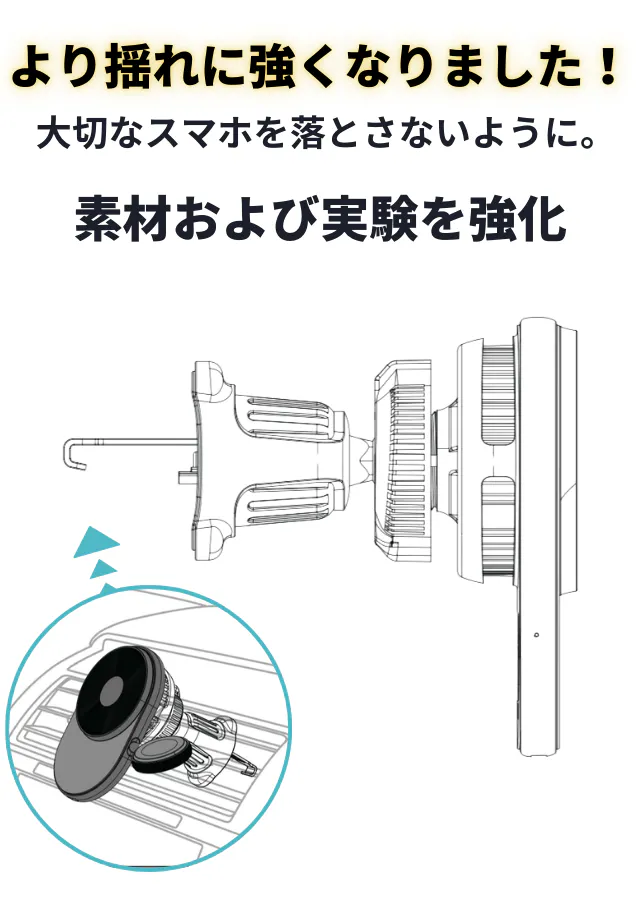 より揺れに強くなりました！

大切なスマホを落とさないように。

素材および実験を強化