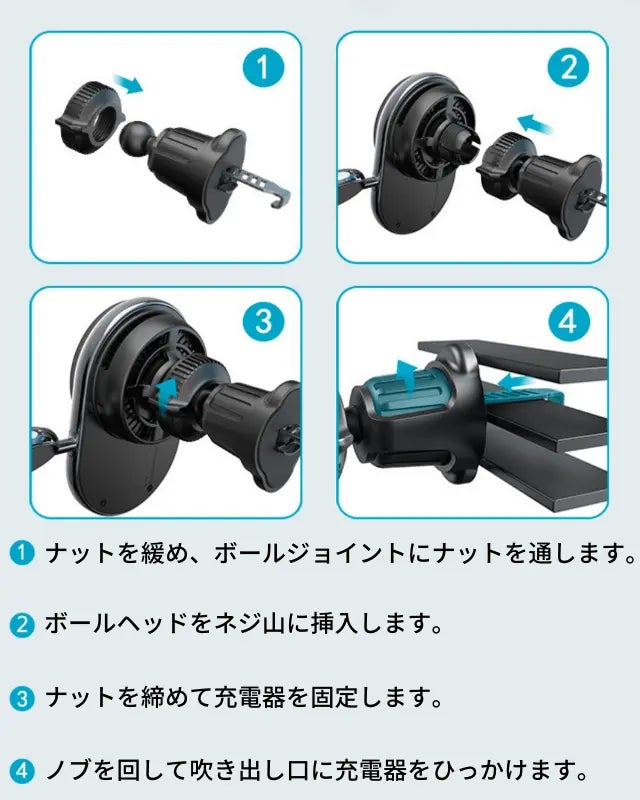 1

2

3

4

1 ナットを緩め、ボールジョイントにナットを通します。

2 ボールヘッドをネジ山に挿入します。

3 ナットを締めて充電器を固定します。

4 ノブを回して吹き出し口に充電器をひっかけます。