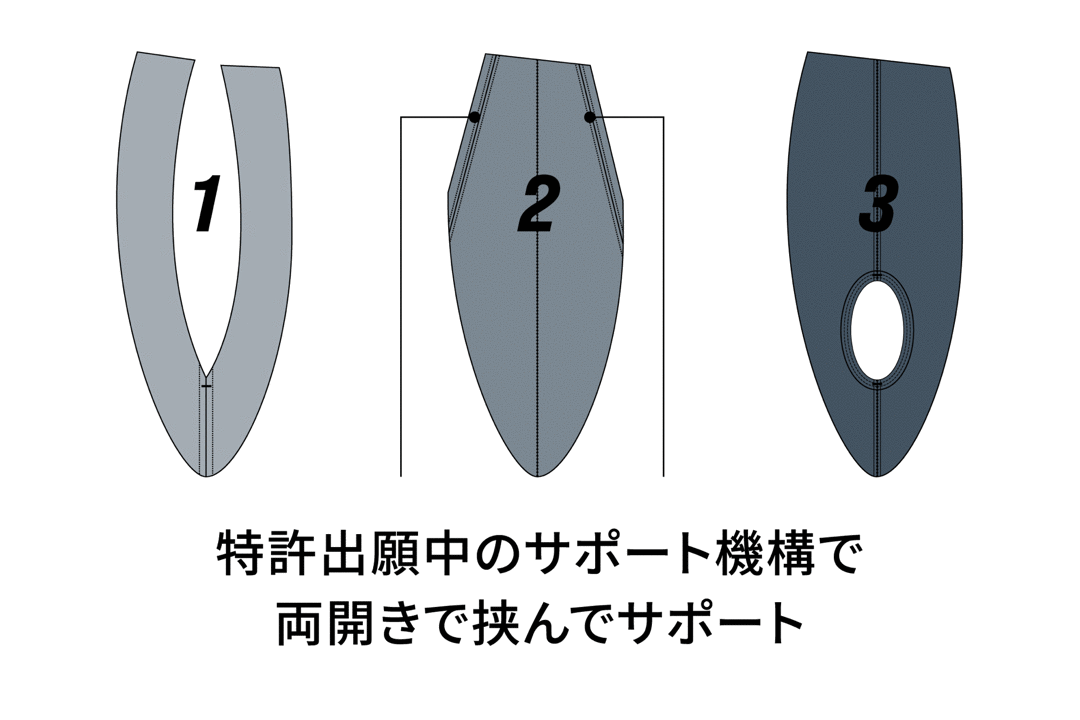 1

2

3

特許出願中のサポート機構で
両開きで挟んでサポート