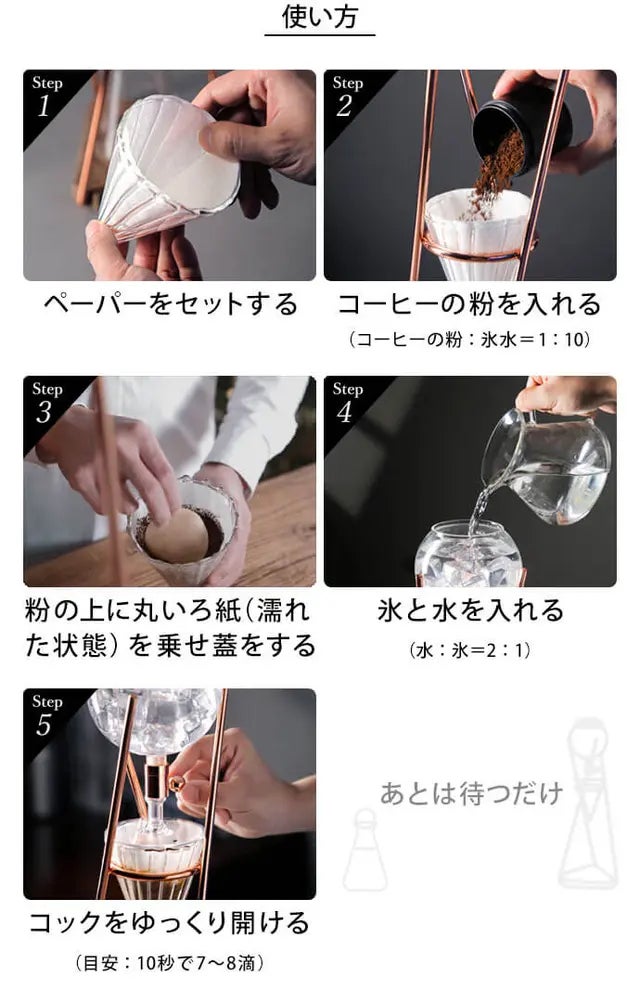 使い方

Step 1

ペーパーをセットする

Step 2

コーヒーの粉を入れる

（コーヒーの粉：氷水＝1：10）

Step 3

粉の上に丸いろ紙（濡れた状態）を乗せ蓋をする

Step 4

氷と水を入れる

（水：氷＝2：1）

Step 5

コックをゆっくり開ける

（目安：10秒で7〜8滴）

あとは待つだけ