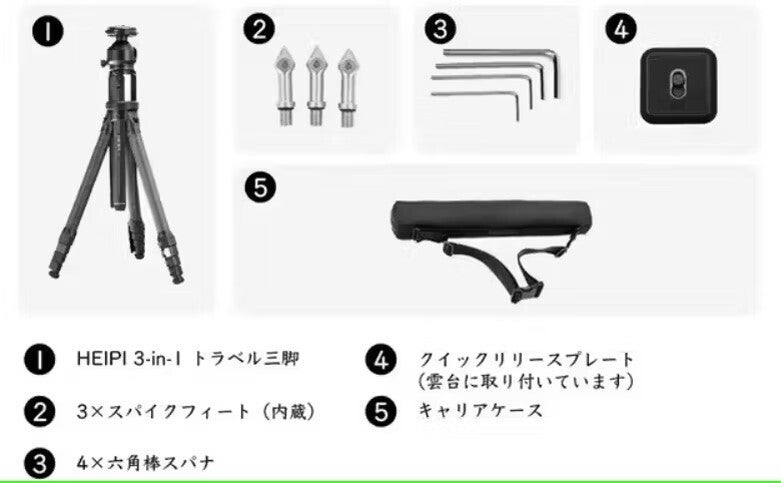 1

2

3

4

5

1 HEIPI 3-in-1 トラベル三脚

2 3×スパイクフィート（内蔵）

3 4×六角棒スパナ

4 クイックリリースプレート（雲台に取り付いています）

5 キャリアケース