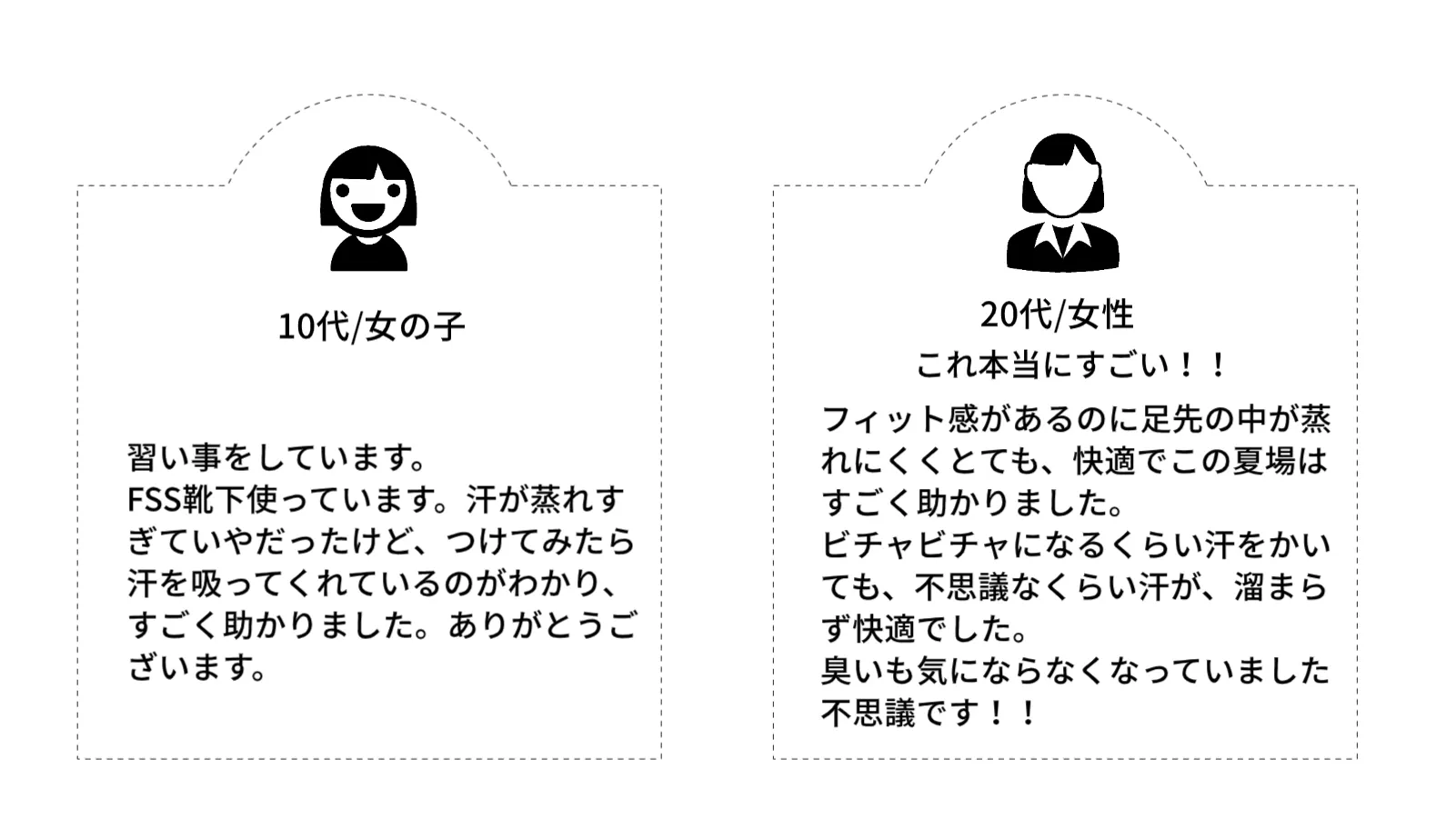 10代/女の子

習い事をしています。
FSS靴下使っています。汗が蒸れすぎていやだったけど、つけてみたら汗を吸ってくれているのがわかり、すごく助かりました。ありがとうございます。

20代/女性

これ本当にすごい！！

フィット感があるのに足先の中が蒸れにくくとても、快適でこの夏場はすごく助かりました。
ビチャビチャになるくらい汗をかいても、不思議なくらい汗が、溜まらず快適でした。
臭いも気にならなくなっていました不思議です！！