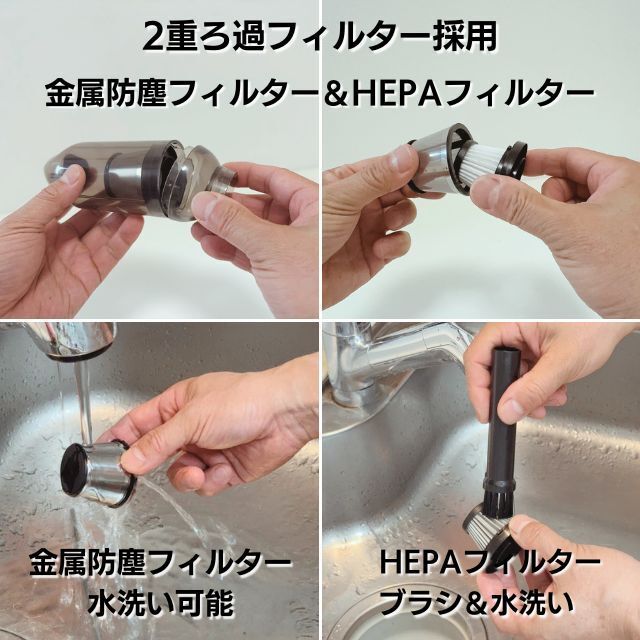 2重ろ過フィルター採用
金属防塵フィルター＆HEPAフィルター

金属防塵フィルター
水洗い可能

HEPAフィルター
ブラシ＆水洗い