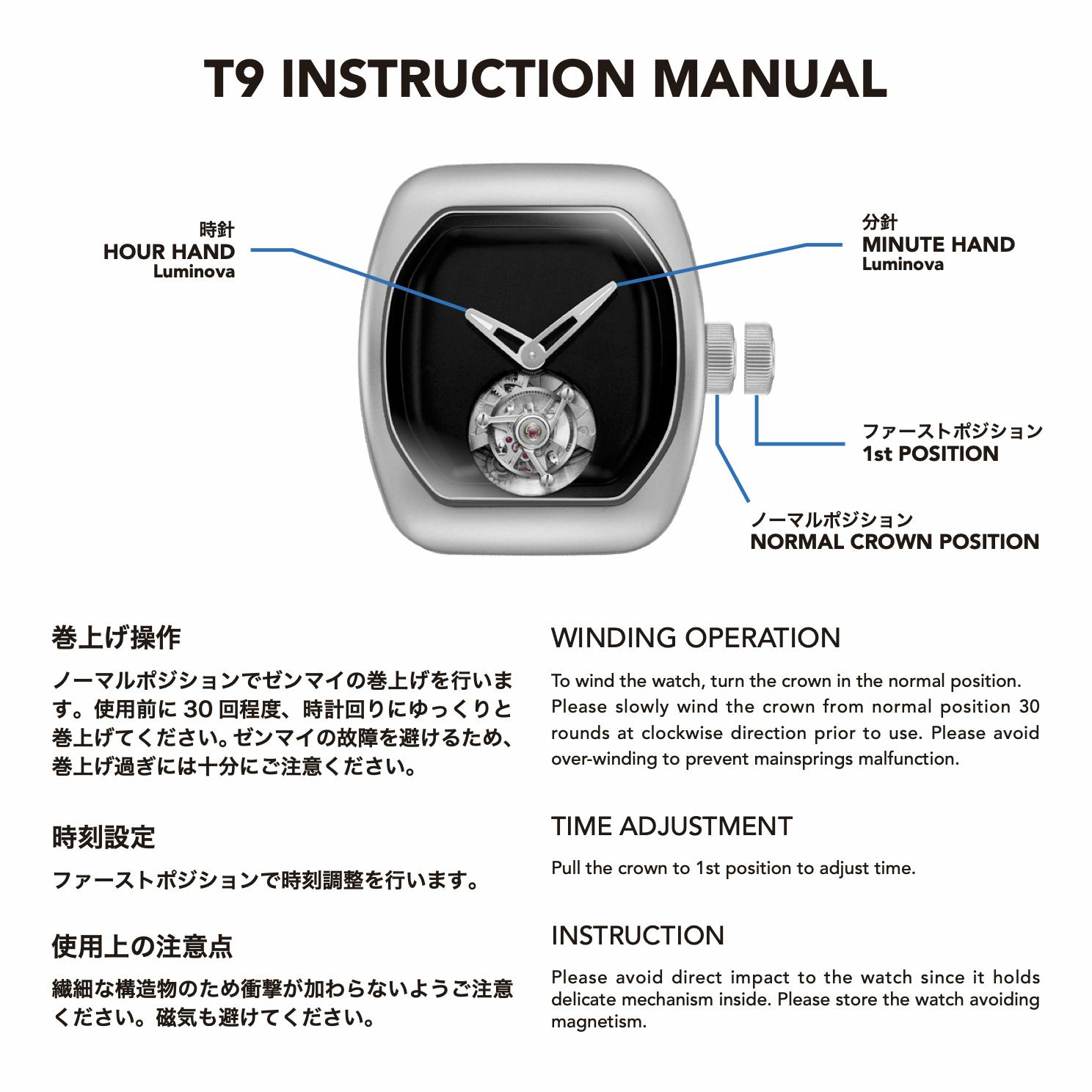 T9 INSTRUCTION MANUAL

時針
HOUR HAND
Luminova

分針
MINUTE HAND
Luminova

ファーストポジション
1st POSITION

ノーマルポジション
NORMAL CROWN POSITION

巻上げ操作

ノーマルポジションでゼンマイの巻上げを行います。使用前に 30 回程度、時計回りにゆっくりと巻上げてください。ゼンマイの故障を避けるため、巻上げ過ぎには十分にご注意ください。

時刻設定

ファーストポジションで時刻調整を行います。

使用上の注意点

繊細な構造物のため衝撃が加わらないようご注意ください。磁気も避けてください。

WINDING OPERATION

To wind the watch, turn the crown in the normal position. Please slowly wind the crown from normal position 30 rounds at clockwise direction prior to use. Please avoid over-winding to prevent mainsprings malfunction.

TIME ADJUSTMENT

Pull the crown to 1st position to adjust time.

INSTRUCTION

Please avoid direct impact to the watch since it holds delicate mechanism inside. Please store the watch avoiding magnetism.