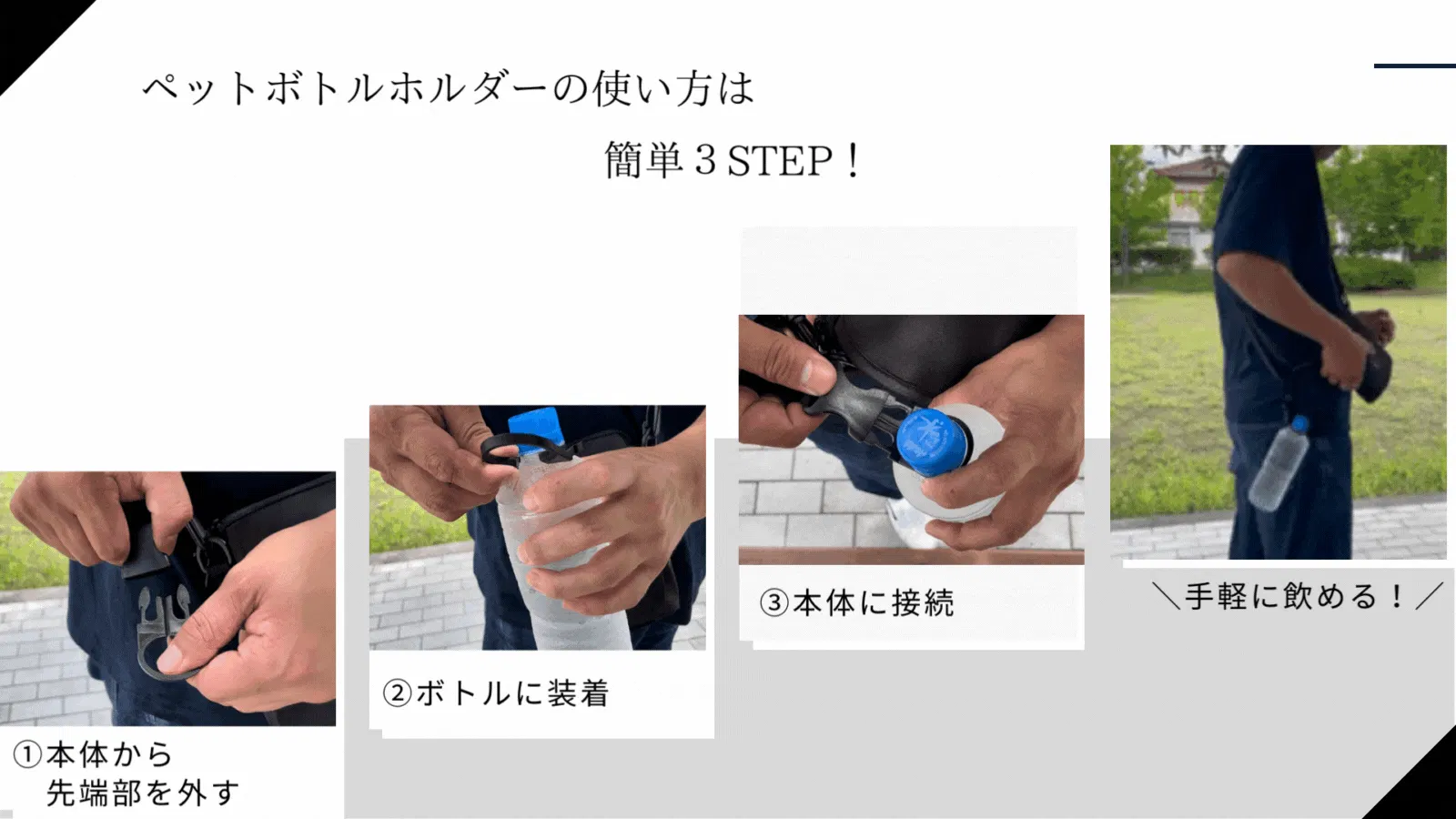 ペットボトルホルダーの使い方は

簡単３STEP！

①本体から
先端部を外す

②ボトルに装着

③本体に接続

＼手軽に飲める！／