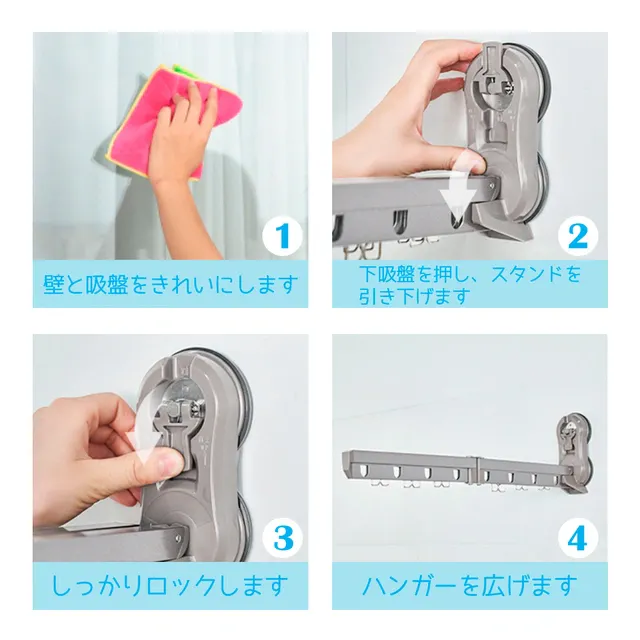 1

壁と吸盤をきれいにします

2

下吸盤を押し、スタンドを引き下げます

3

しっかりロックします

4

ハンガーを広げます