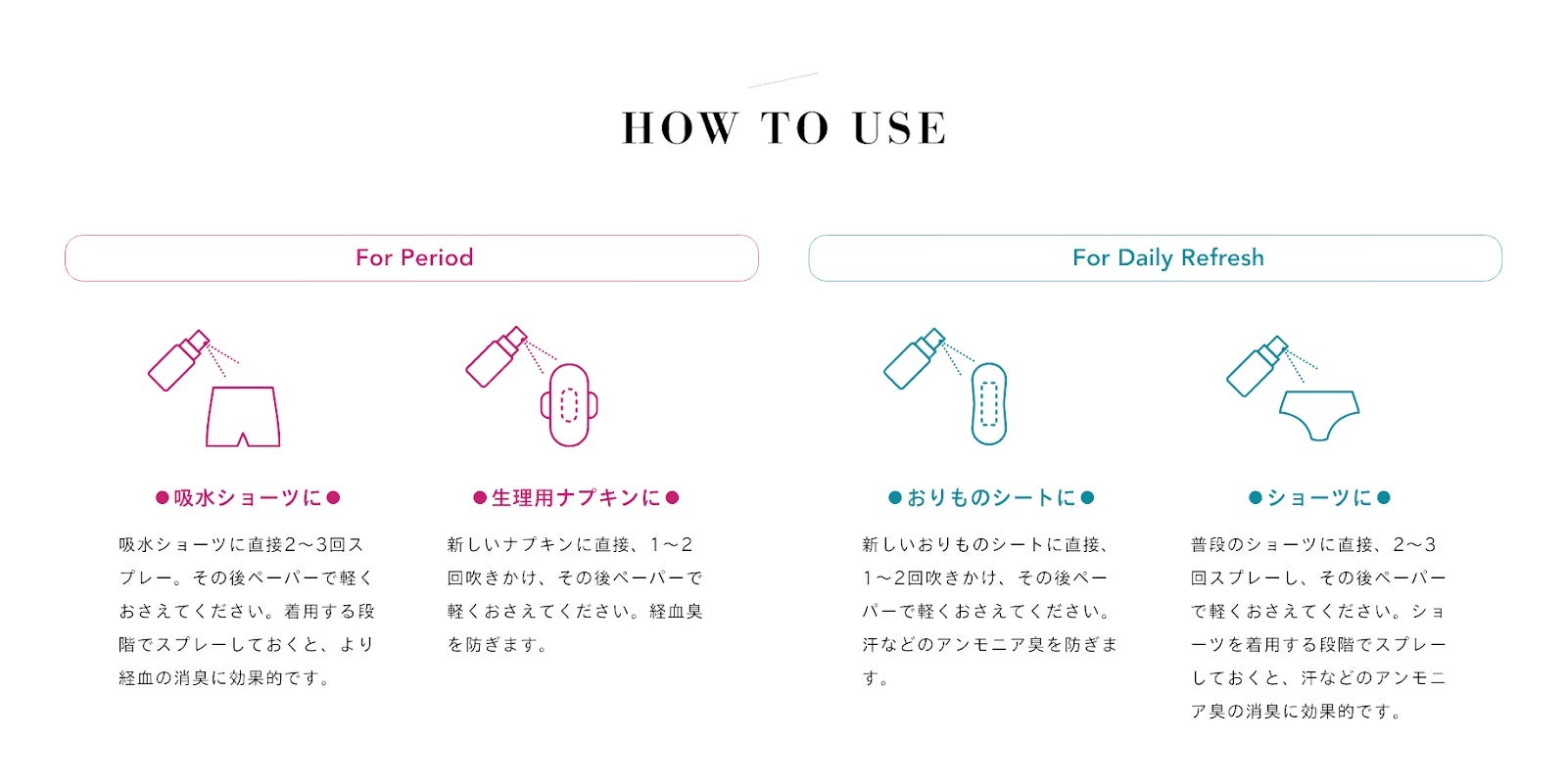 HOW TO USE

For Period

●吸水ショーツに●

吸水ショーツに直接2〜3回スプレー。その後ペーパーで軽くおさえてください。着用する段階でスプレーしておくと、より経血の消臭に効果的です。

●生理用ナプキンに●

新しいナプキンに直接、1〜2回吹きかけ、その後ペーパーで軽くおさえてください。経血臭を防ぎます。

For Daily Refresh

●おりものシートに●

新しいおりものシートに直接、1〜2回吹きかけ、その後ペーパーで軽くおさえてください。汗などのアンモニア臭を防ぎます。

●ショーツに●

普段のショーツに直接、2〜3回スプレーし、その後ペーパーで軽くおさえてください。ショーツを着用する段階でスプレーしておくと、汗などのアンモニア臭の消臭に効果的です。