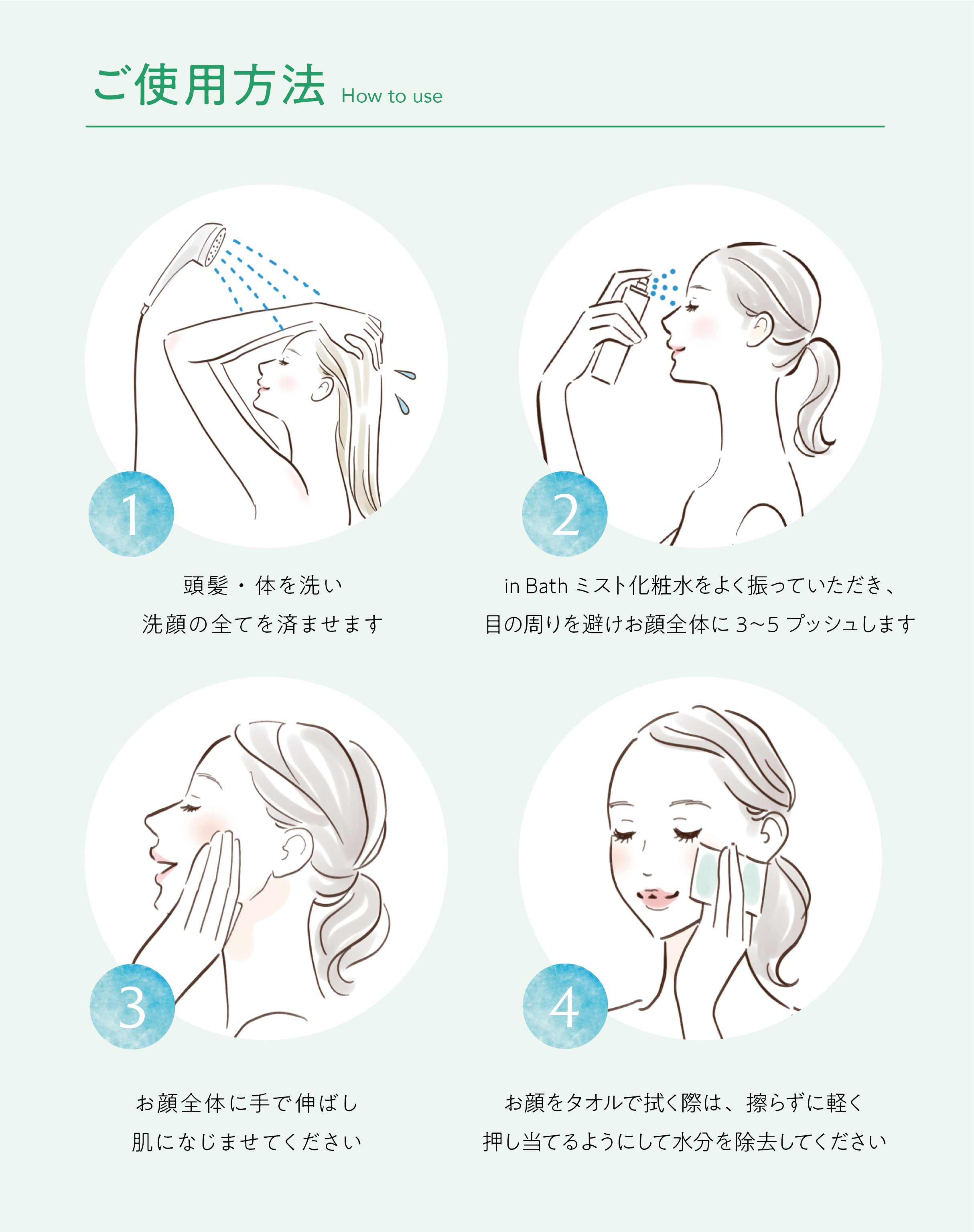 ご使用方法 How to use

1

頭髪・体を洗い
洗顔の全てを済ませます

2

in Bath ミスト化粧水をよく振っていただき、
目の周りを避けお顔全体に 3~5 プッシュします

3

お顔全体に手で伸ばし
肌になじませてください

4

お顔をタオルで拭く際は、擦らずに軽く
押し当てるようにして水分を除去してください