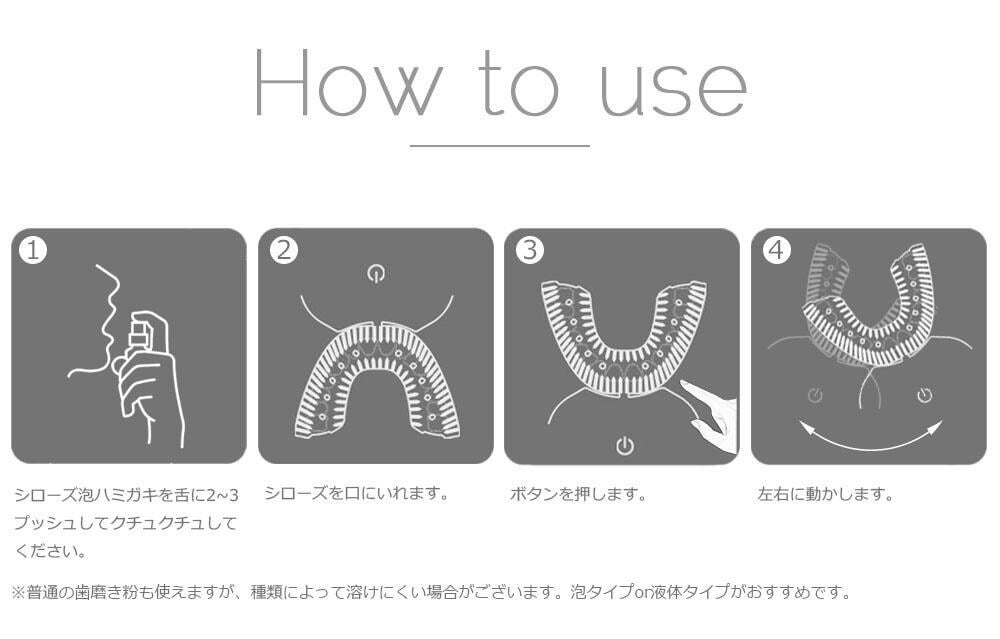 How to use

1

シローズ泡ハミガキを舌に2~3プッシュしてクチュクチュしてください。

2

シローズを口にいれます。

3

ボタンを押します。

4

左右に動かします。

※普通の歯磨き粉も使えますが、種類によって溶けにくい場合がございます。泡タイプor液体タイプがおすすめです。