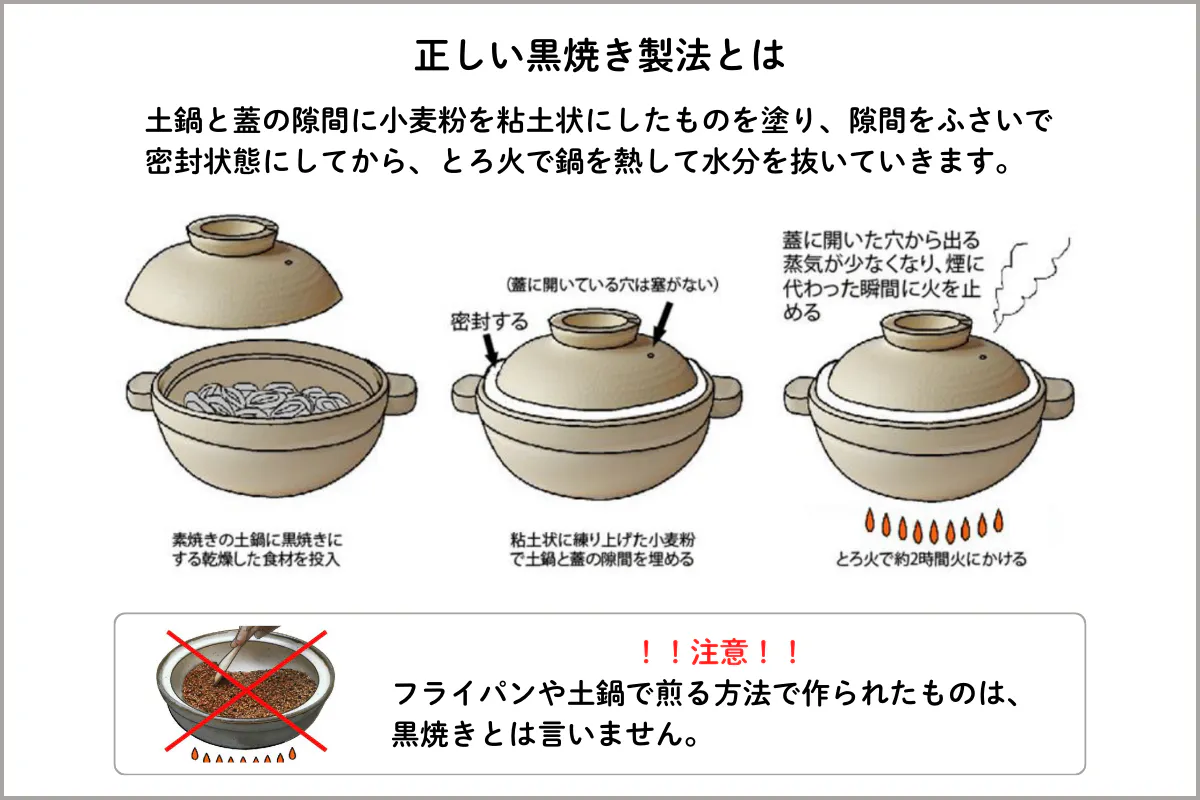 正しい黒焼き製法とは

土鍋と蓋の隙間に小麦粉を粘土状にしたものを塗り、隙間をふさいで密封状態にしてから、とろ火で鍋を熱して水分を抜いていきます。

素焼きの土鍋に黒焼きにする乾燥した食材を投入

（蓋に開いている穴は塞がない）

密封する

粘土状に練り上げた小麦粉で土鍋と蓋の隙間を埋める

蓋に開いた穴から出る蒸気が少なくなり、煙に代わった瞬間に火を止める

とろ火で約2時間火にかける

！！注意！！

フライパンや土鍋で煎る方法で作られたものは、黒焼きとは言いません。