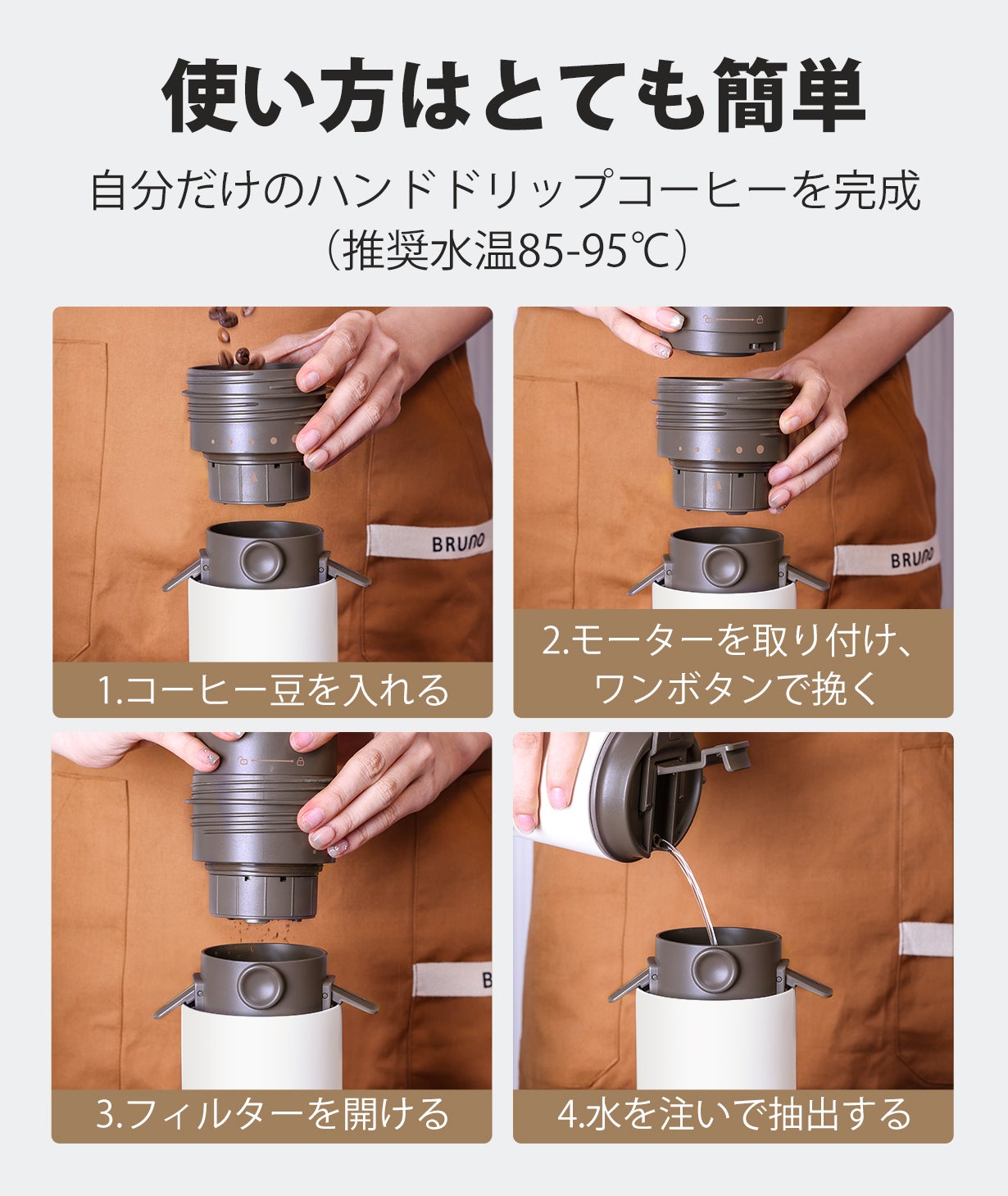 使い方はとても簡単

自分だけのハンドドリップコーヒーを完成
（推奨水温85-95℃）

BRUNO

1.コーヒー豆を入れる

BRUNO

2.モーターを取り付け、ワンボタンで挽く

B

3.フィルターを開ける

4.水を注いで抽出する