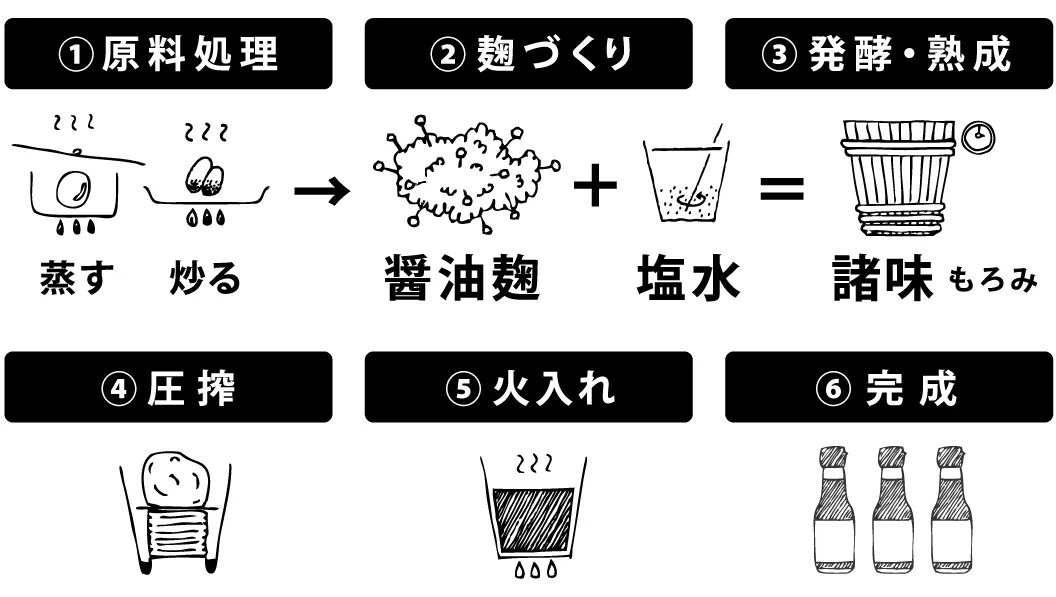 ①原料処理

②麹づくり

③発酵・熟成

蒸す 炒る → 醤油麹 + 塩水 = 諸味 もろみ

④圧搾

⑤火入れ

⑥完成