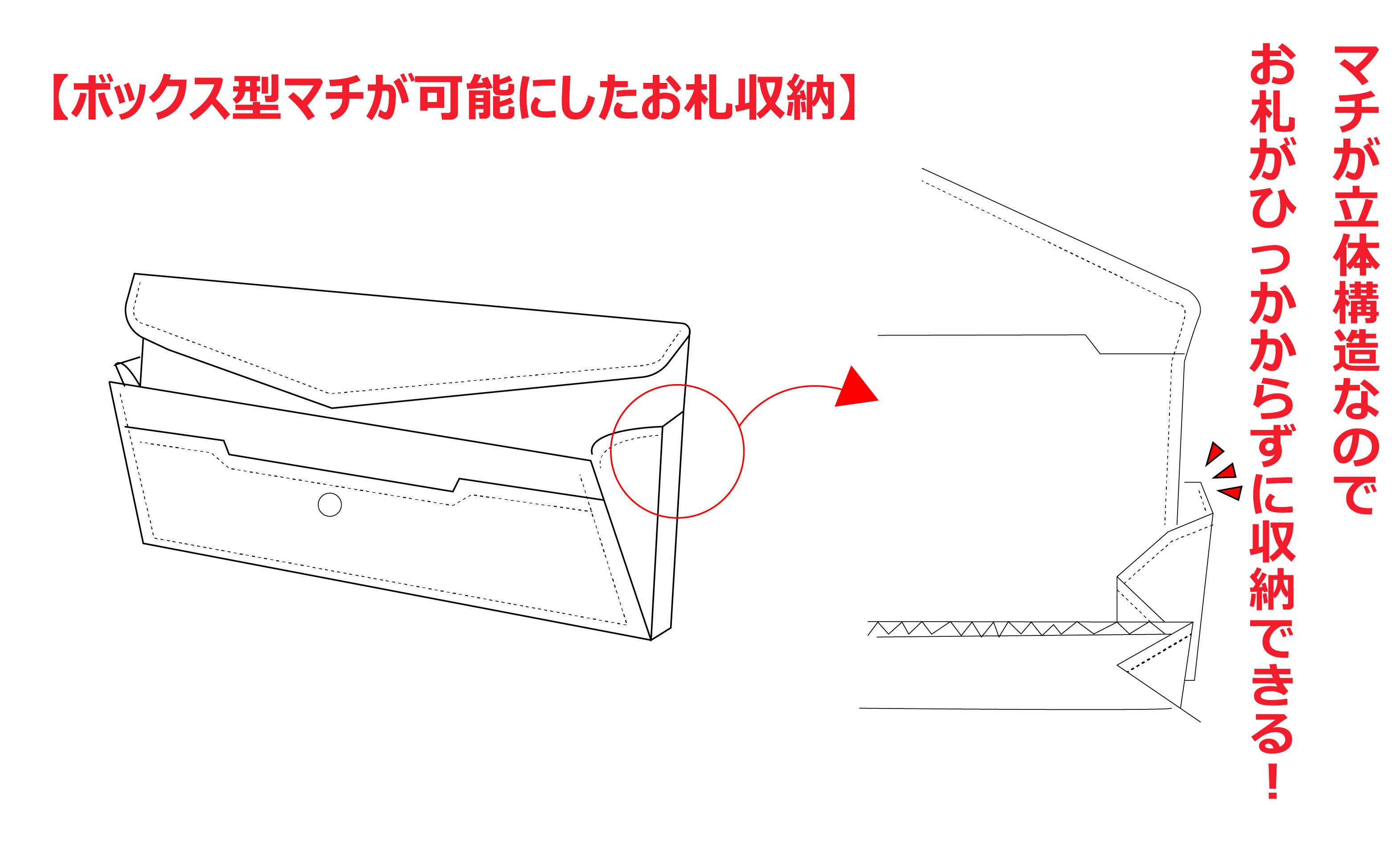 【ボックス型マチが可能にしたお札収納】

マチが立体構造なので
お札がひっかからずに収納できる！