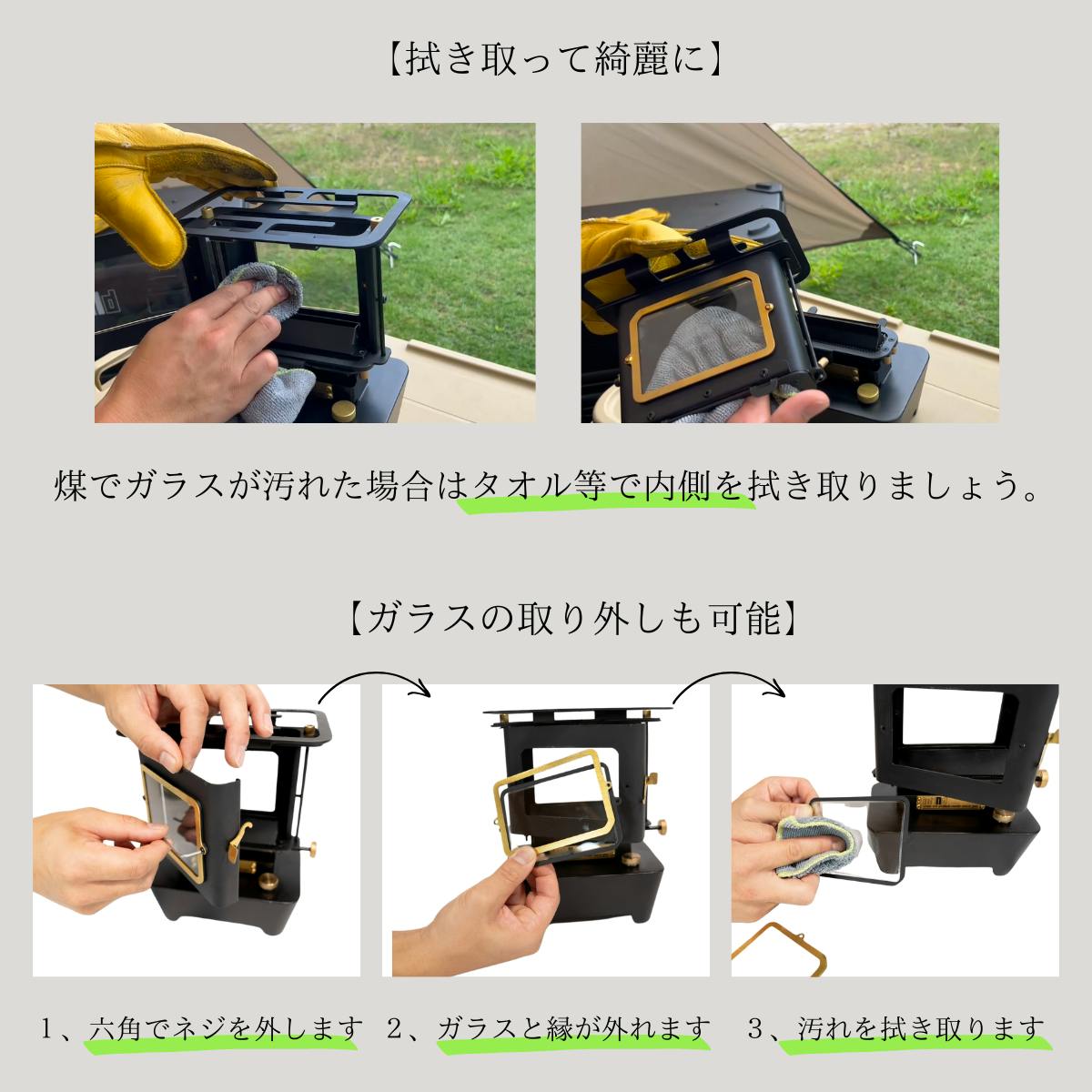 【拭き取って綺麗に】

煤でガラスが汚れた場合はタオル等で内側を拭き取りましょう。

【ガラスの取り外しも可能】

1、六角でネジを外します

2、ガラスと縁が外れます

3、汚れを拭き取ります