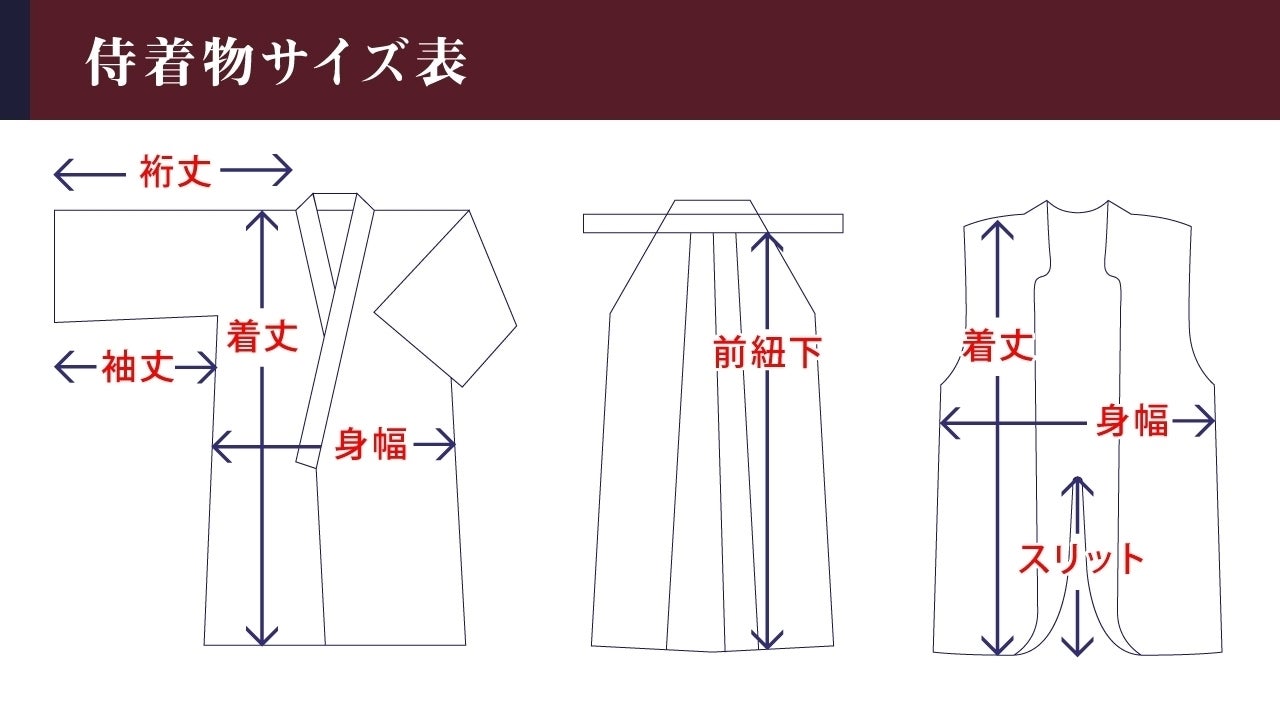 侍着物サイズ表

裄丈

着丈

袖丈

身幅

前紐下

着丈

身幅

スリット