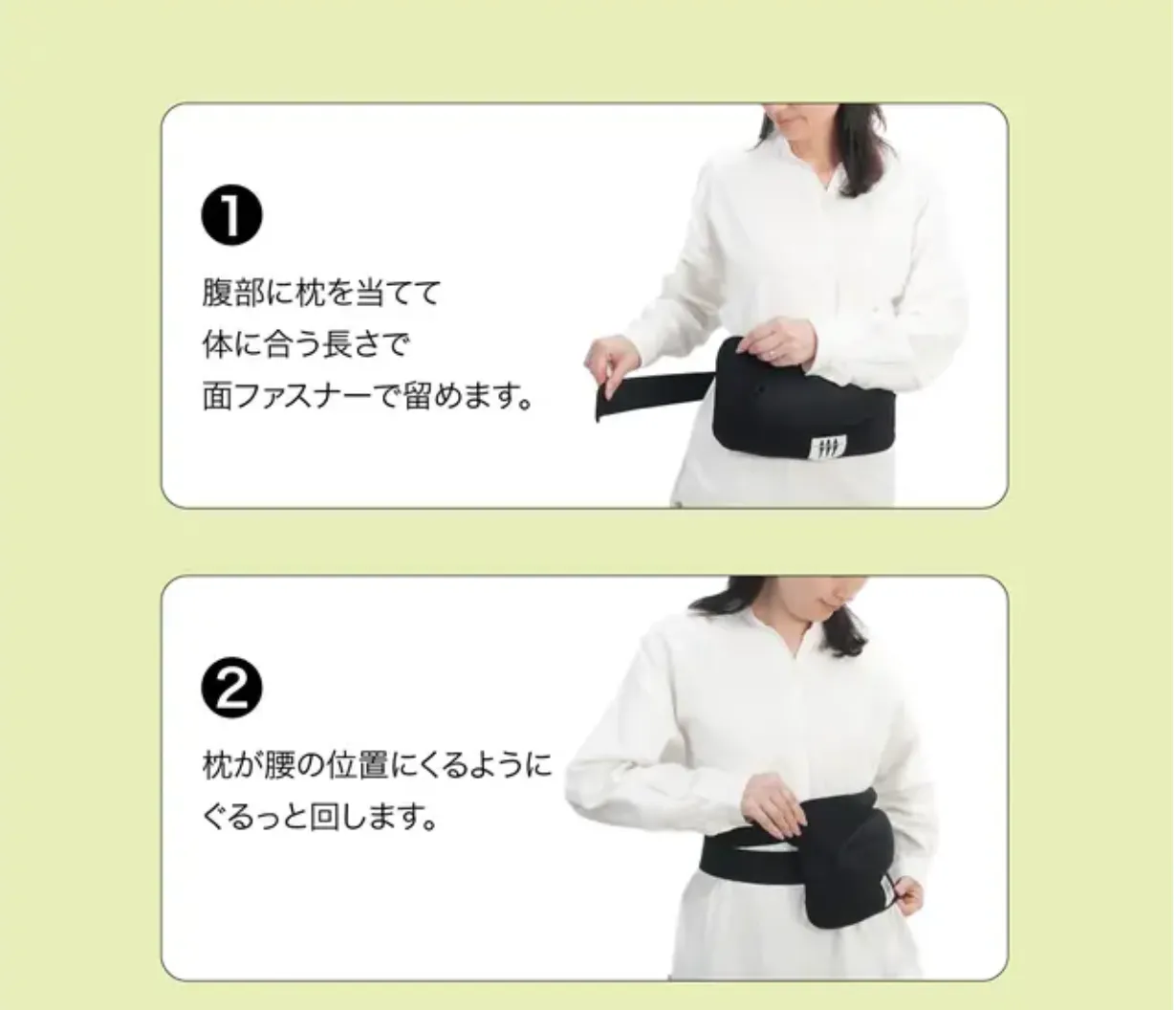 ❶

腹部に枕を当てて
体に合う長さで
面ファスナーで留めます。

❷

枕が腰の位置にくるように
ぐるっと回します。