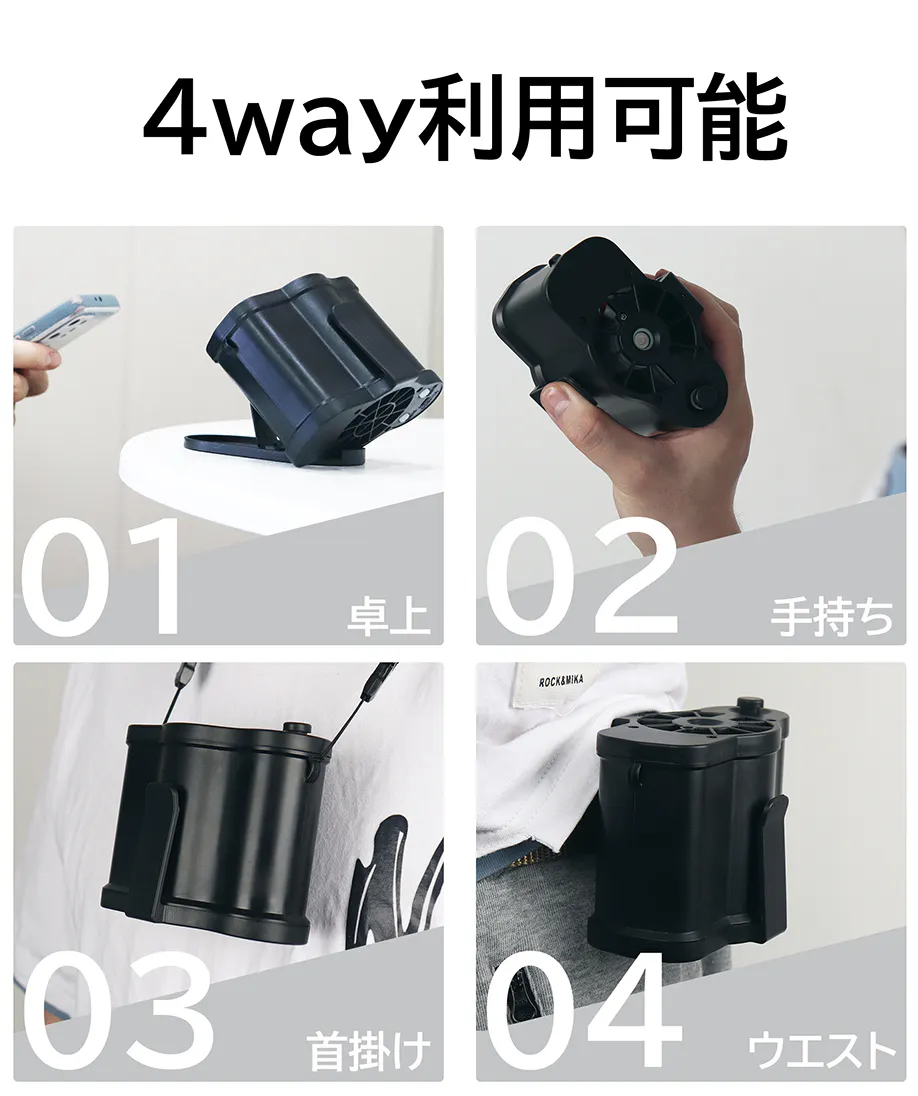 4way利用可能

01 卓上

02 手持ち

ROCK&MIKA

03 首掛け

04 ウエスト