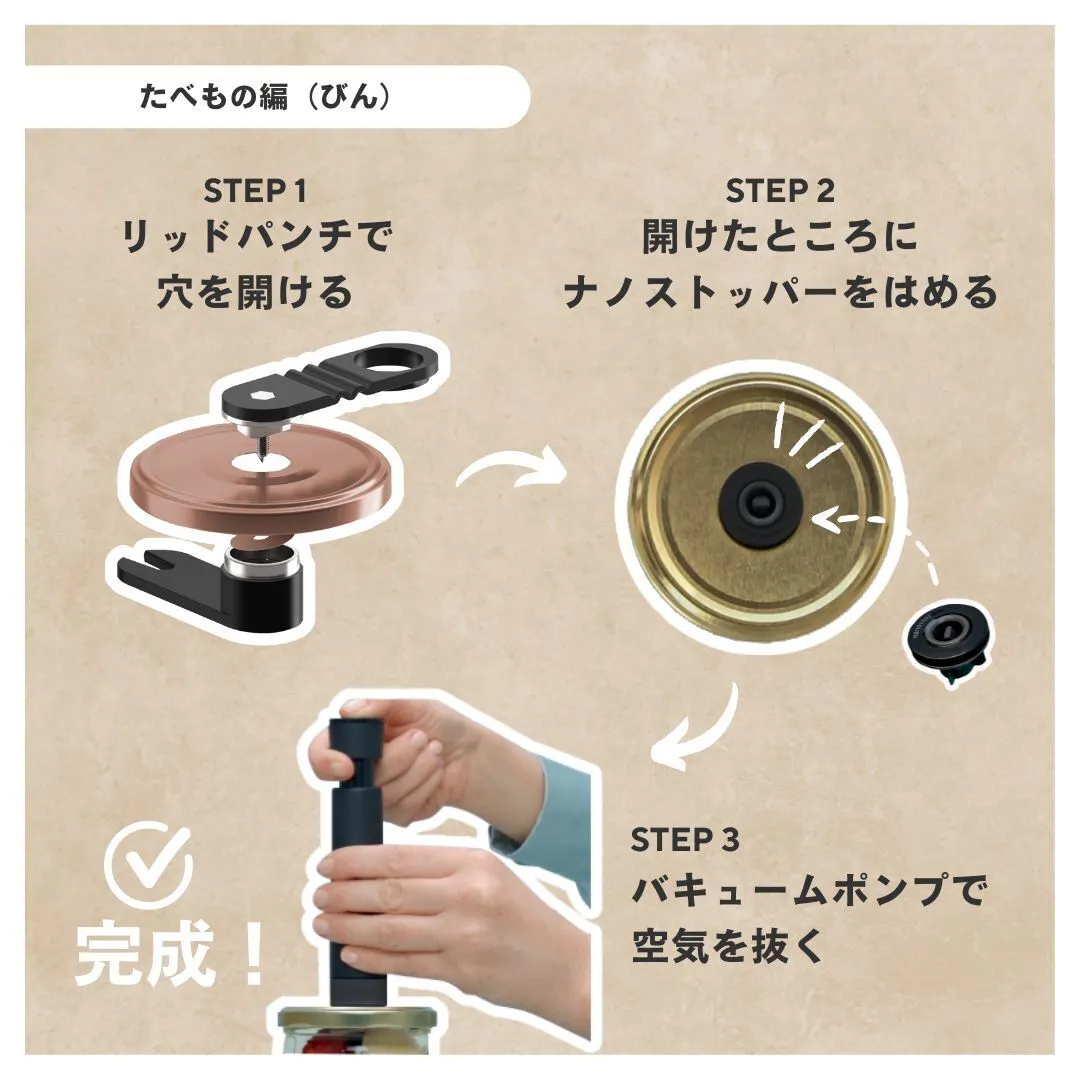 たべもの編（びん）

STEP 1
リッドパンチで
穴を開ける

STEP 2
開けたところに
ナノストッパーをはめる

STEP 3
バキュームポンプで
空気を抜く

完成！