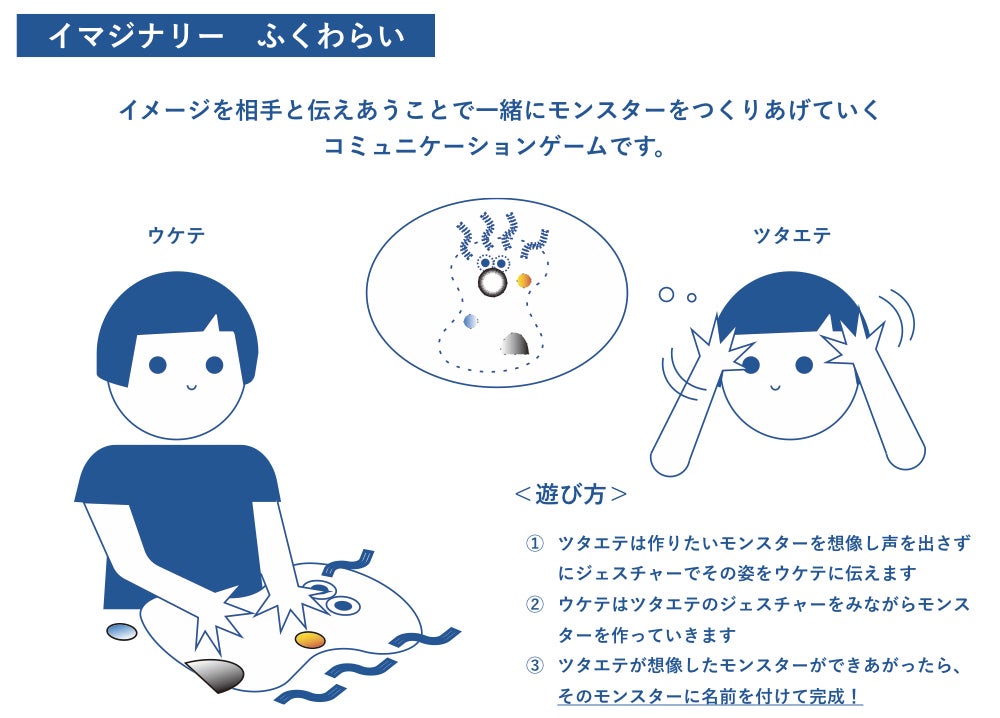 イマジナリー　ふくわらい

イメージを相手と伝えあうことで一緒にモンスターをつくりあげていくコミュニケーションゲームです。

ウケテ

ツタエテ

＜遊び方＞

① ツタエテは作りたいモンスターを想像し声を出さずにジェスチャーでその姿をウケテに伝えます

② ウケテはツタエテのジェスチャーをみながらモンスターを作っていきます

③ ツタエテが想像したモンスターができあがったら、そのモンスターに名前を付けて完成！