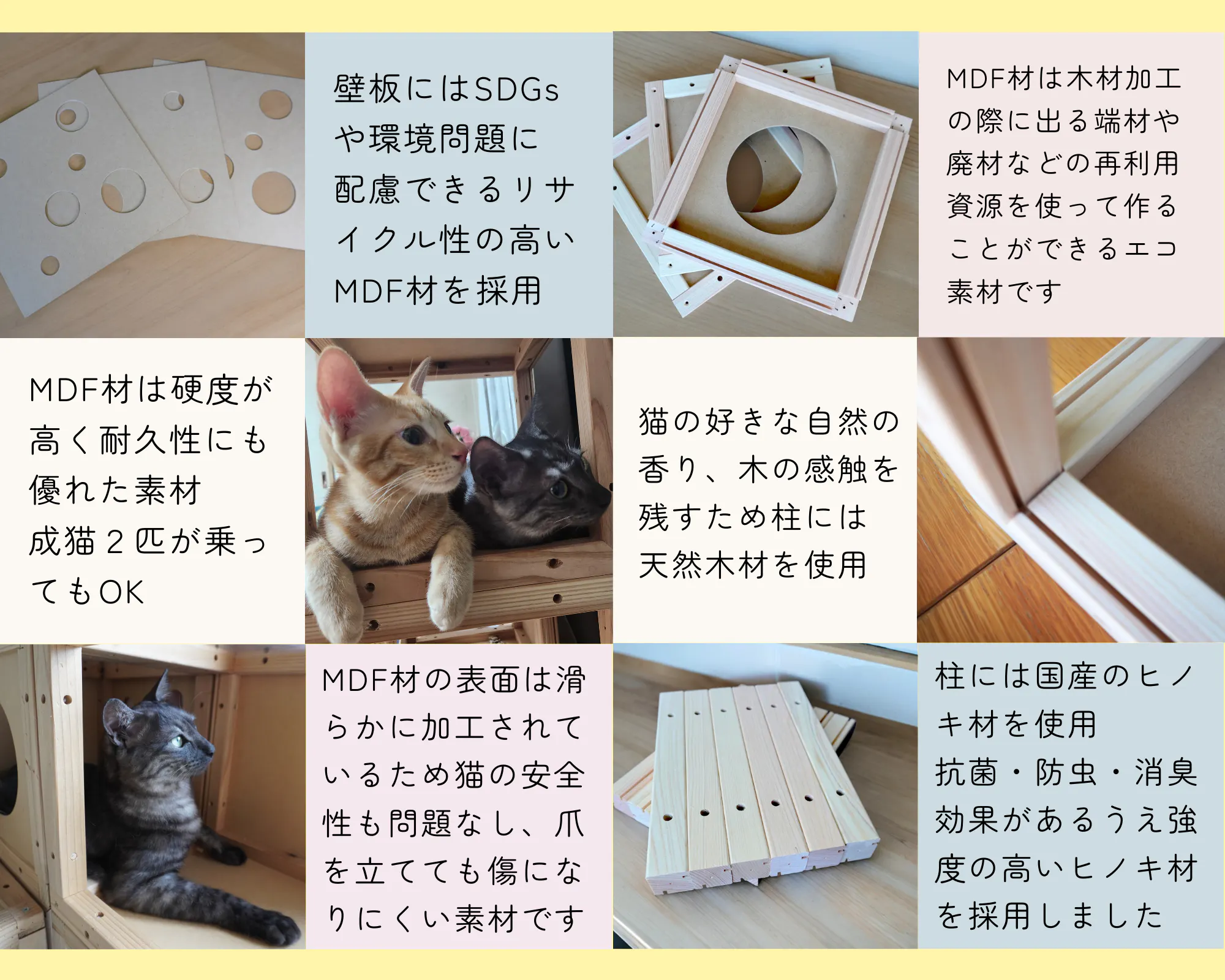 壁板にはSDGsや環境問題に配慮できるリサイクル性の高いMDF材を採用

MDF材は木材加工の際に出る端材や廃材などの再利用資源を使って作ることができるエコ素材です

MDF材は硬度が高く耐久性にも優れた素材
成猫２匹が乗ってもOK

猫の好きな自然の香り、木の感触を残すため柱には天然木材を使用

MDF材の表面は滑らかに加工されているため猫の安全性も問題なし、爪を立てても傷になりにくい素材です

柱には国産のヒノキ材を使用
抗菌・防虫・消臭効果があるうえ強度の高いヒノキ材を採用しました